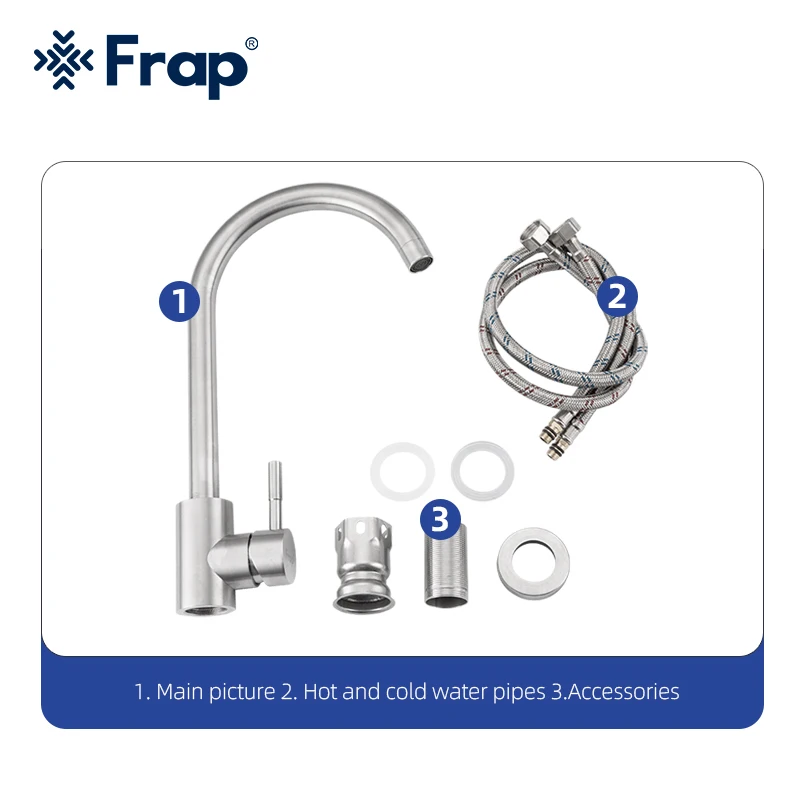 Frap®

1

2

3

1. Main picture 2. Hot and cold water pipes 3.Accessories