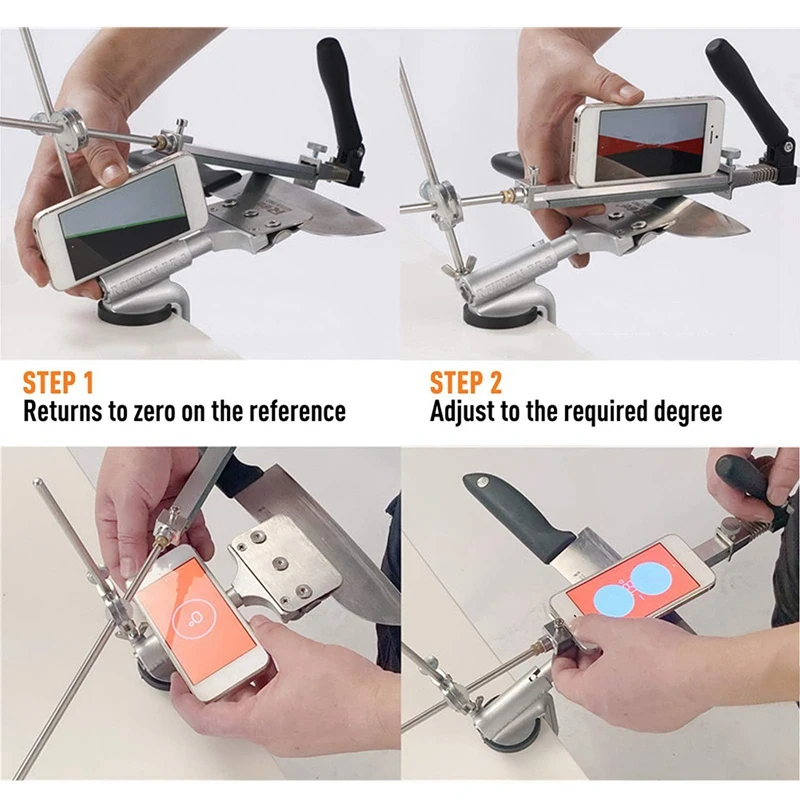 STEP 1
Returns to zero on the reference

STEP 2
Adjust to the required degree