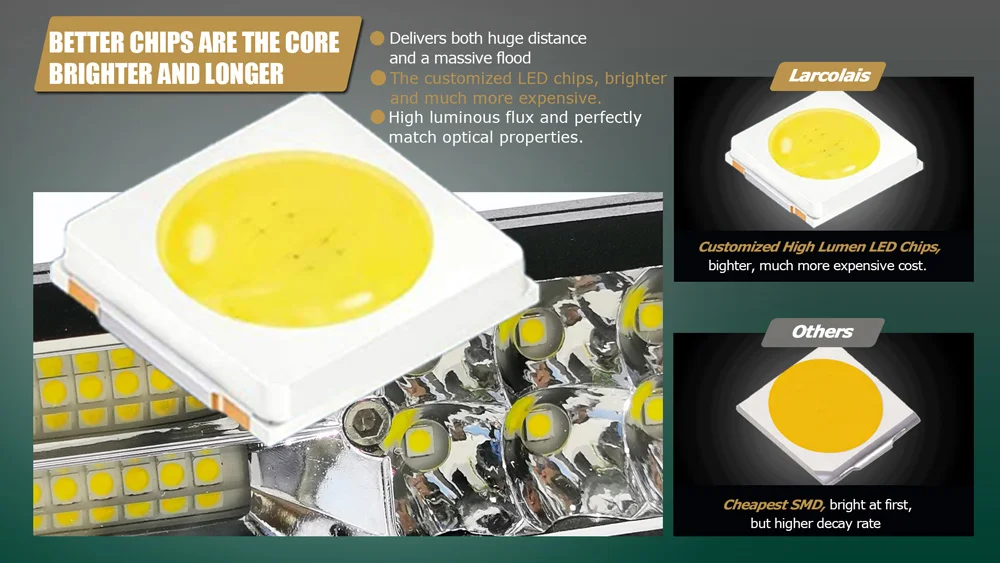 BETTER CHIPS ARE THE CORE
BRIGHTER AND LONGER

Delivers both huge distance and a massive flood

The customized LED chips, brighter and much more expensive.

High luminous flux and perfectly match optical properties.

Larcolais

Customized High Lumen LED Chips, bighter, much more expensive cost.

Others

Cheapest SMD, bright at first, but higher decay rate