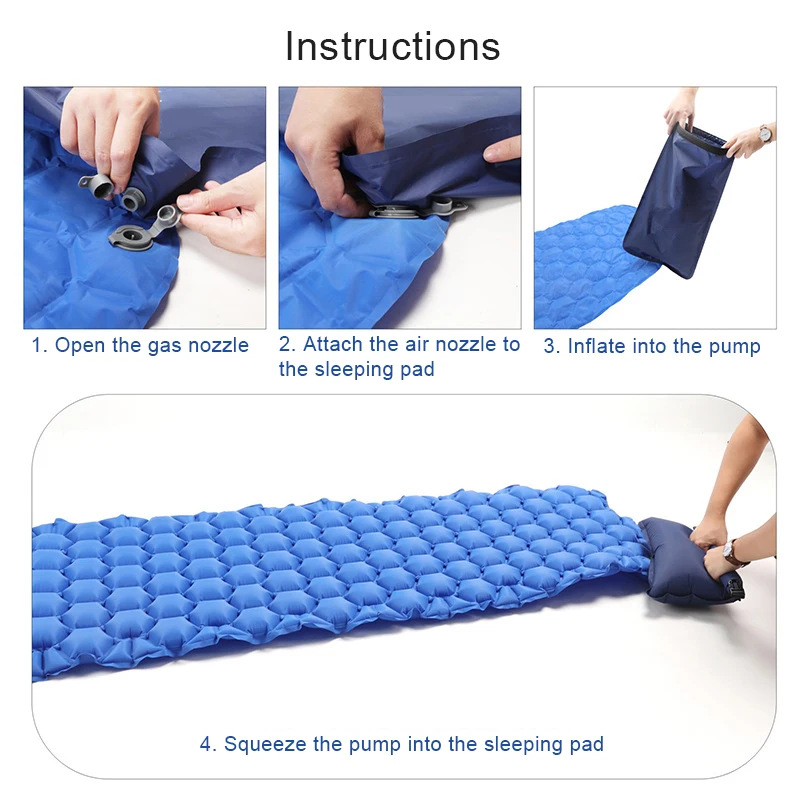 Instructions

1. Open the gas nozzle

2. Attach the air nozzle to the sleeping pad

3. Inflate into the pump

4. Squeeze the pump into the sleeping pad