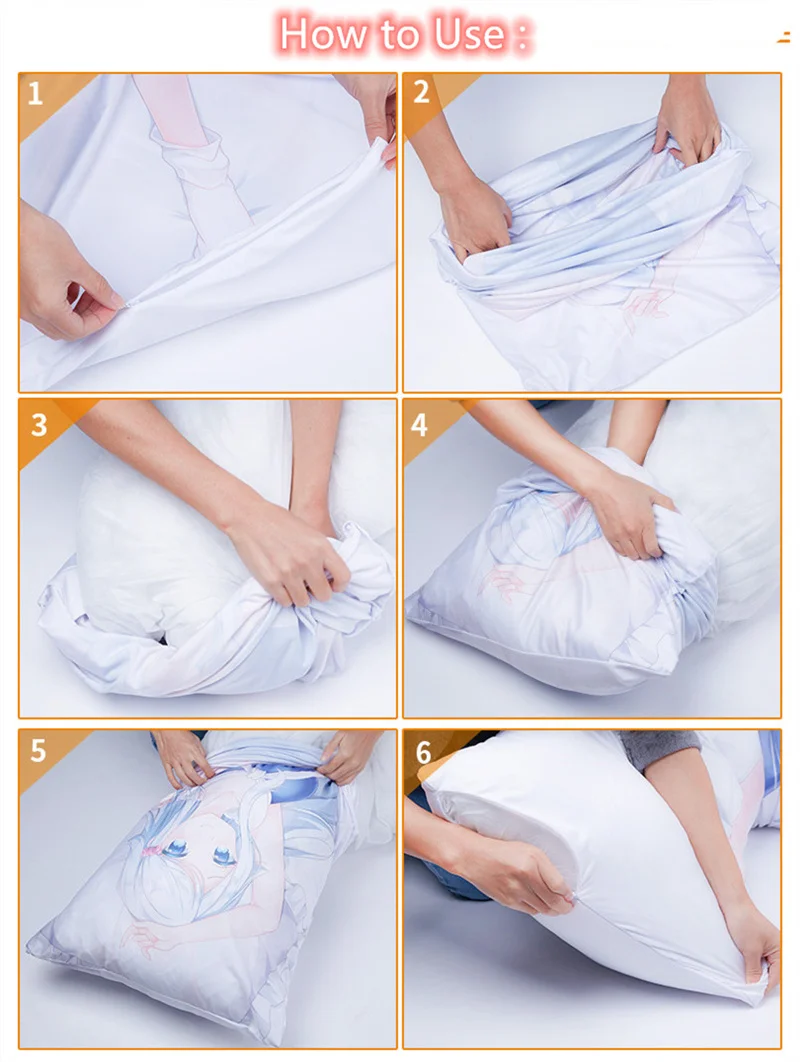 How to Use :

1

2

3

4

5

6