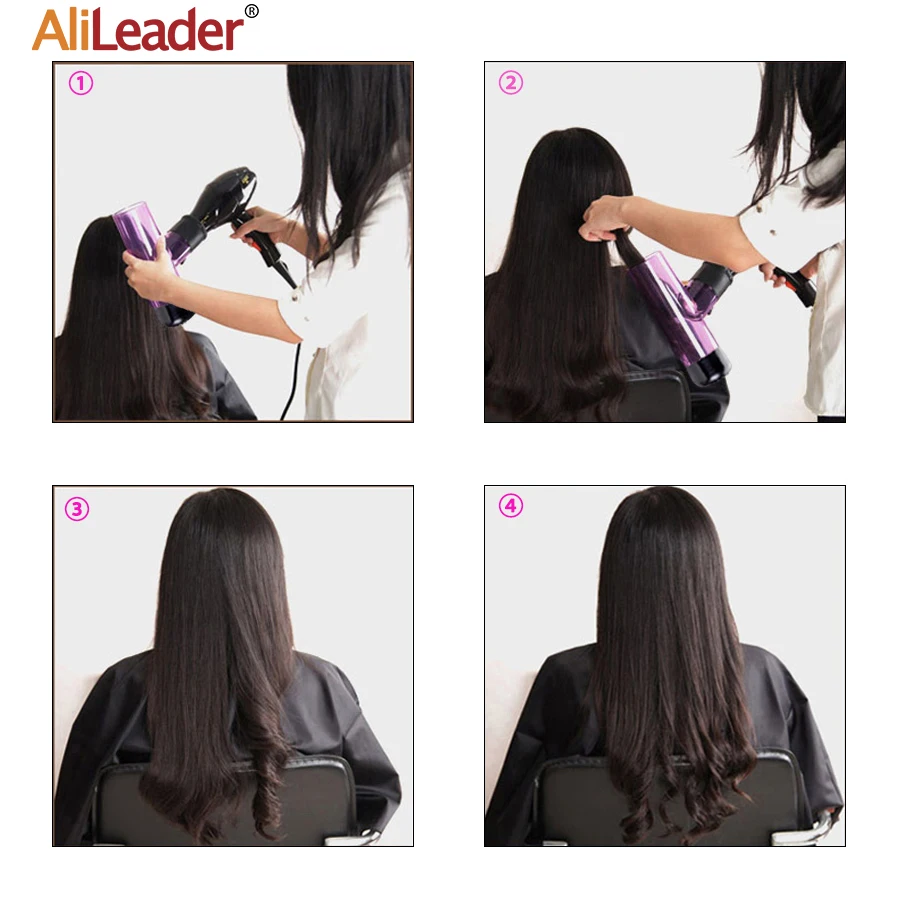 AliLeader®

①

②

③

④