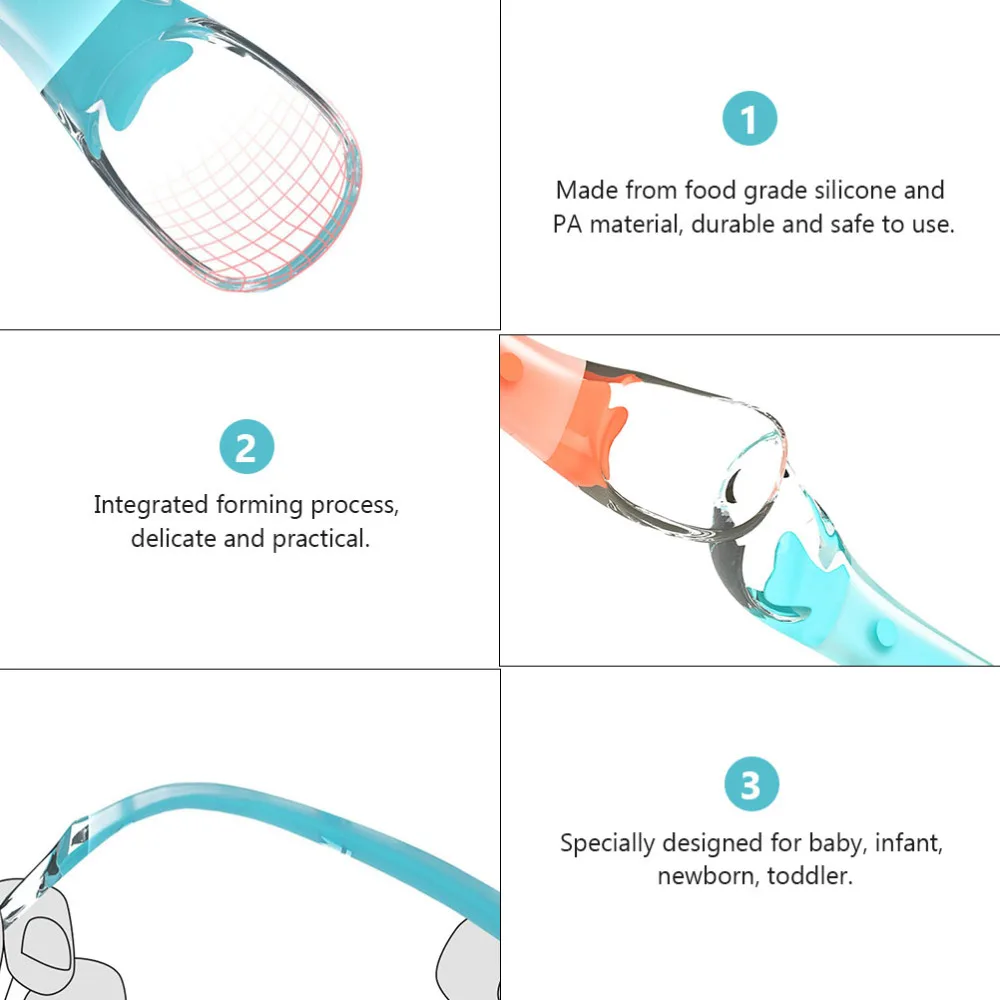 1

Made from food grade silicone and PA material, durable and safe to use.

2

Integrated forming process, delicate and practical.

3

Specially designed for baby, infant, newborn, toddler.