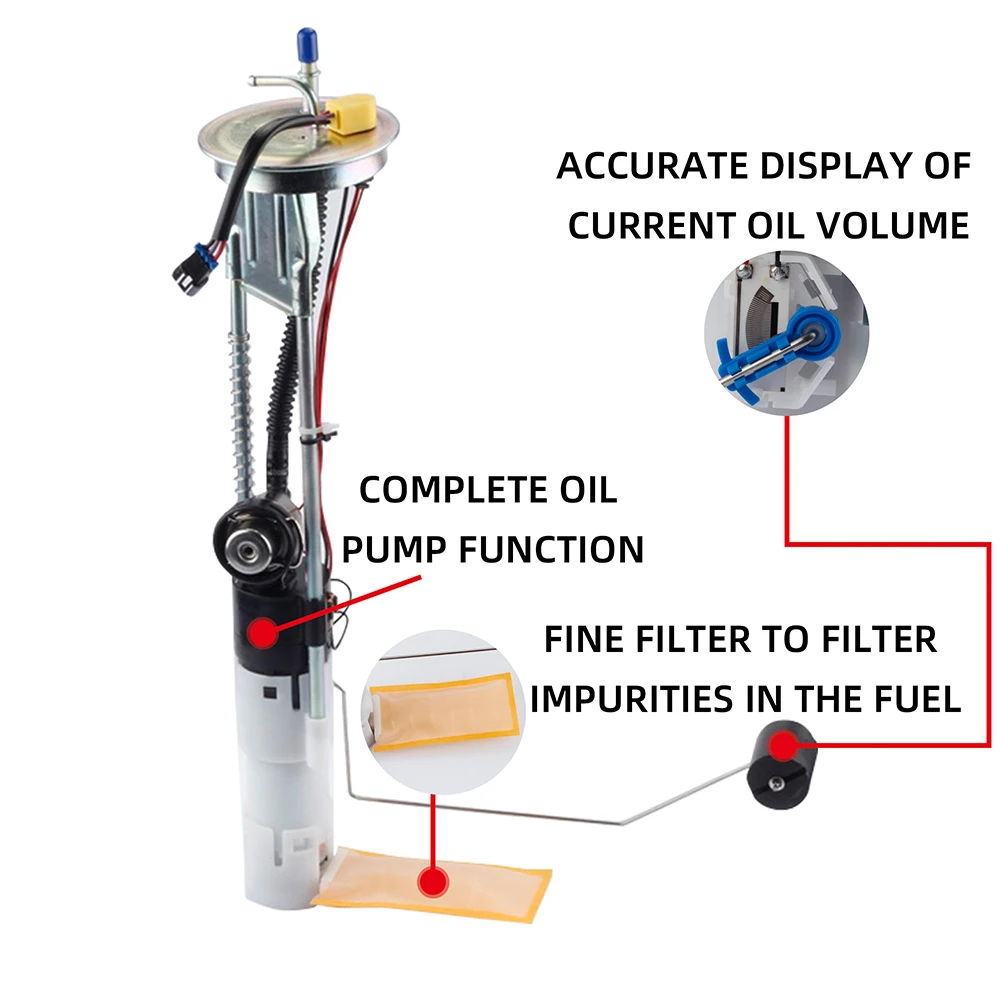 ACCURATE DISPLAY OF CURRENT OIL VOLUME

COMPLETE OIL PUMP FUNCTION

FINE FILTER TO FILTER IMPURITIES IN THE FUEL