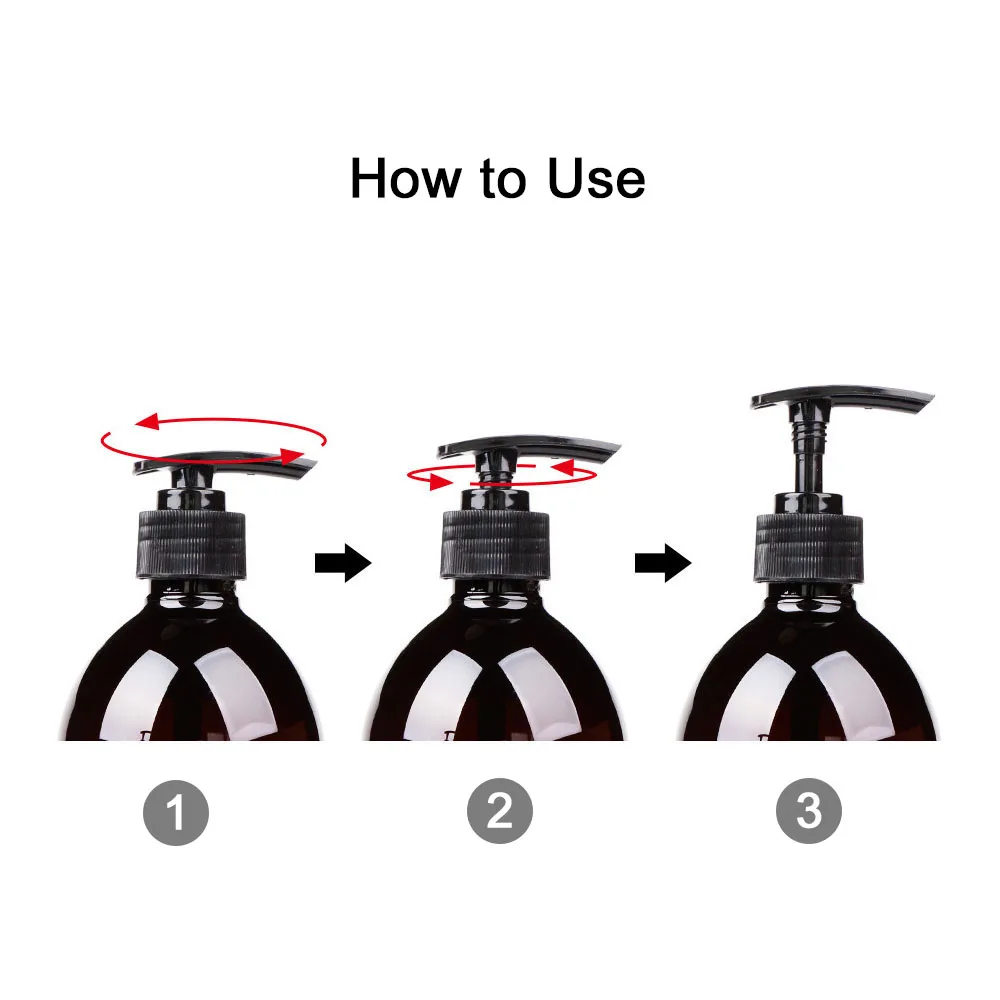 How to Use

1

2

3