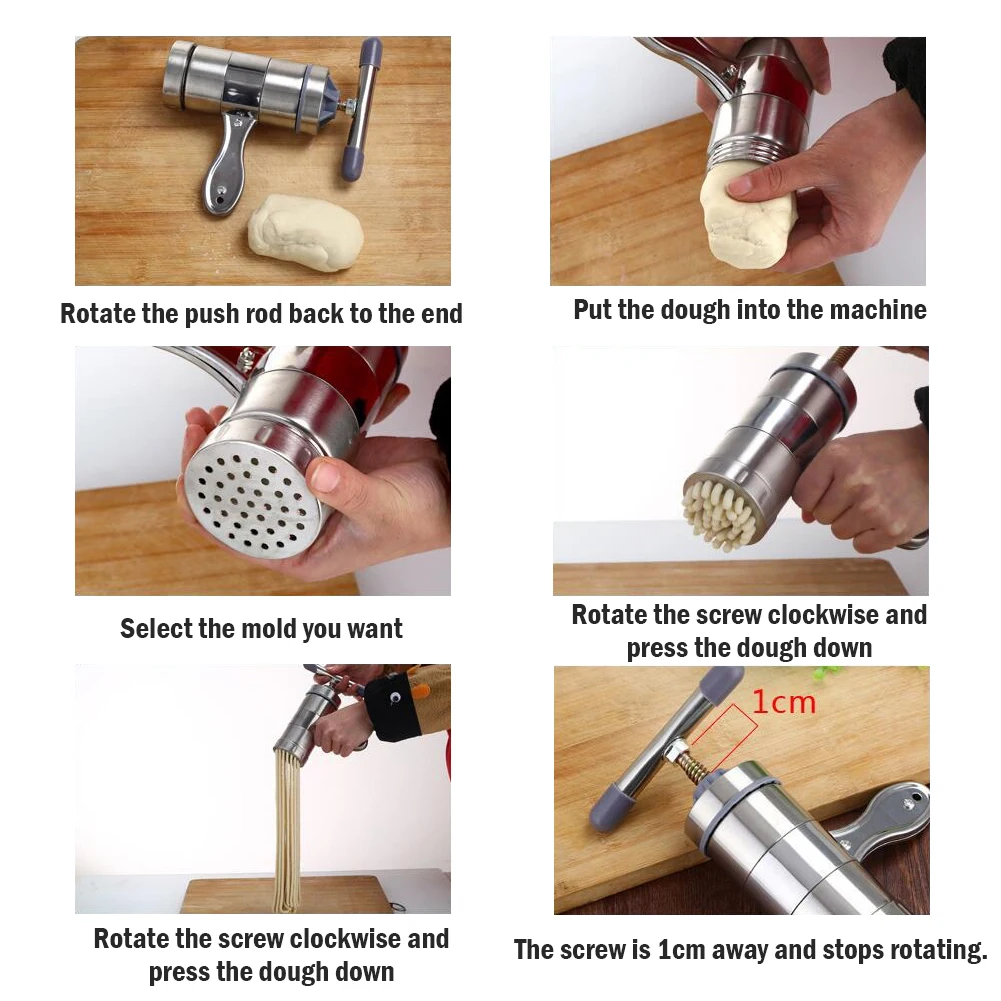 Rotate the push rod back to the end

Put the dough into the machine

Select the mold you want

Rotate the screw clockwise and press the dough down

Rotate the screw clockwise and press the dough down

1cm

The screw is 1cm away and stops rotating.