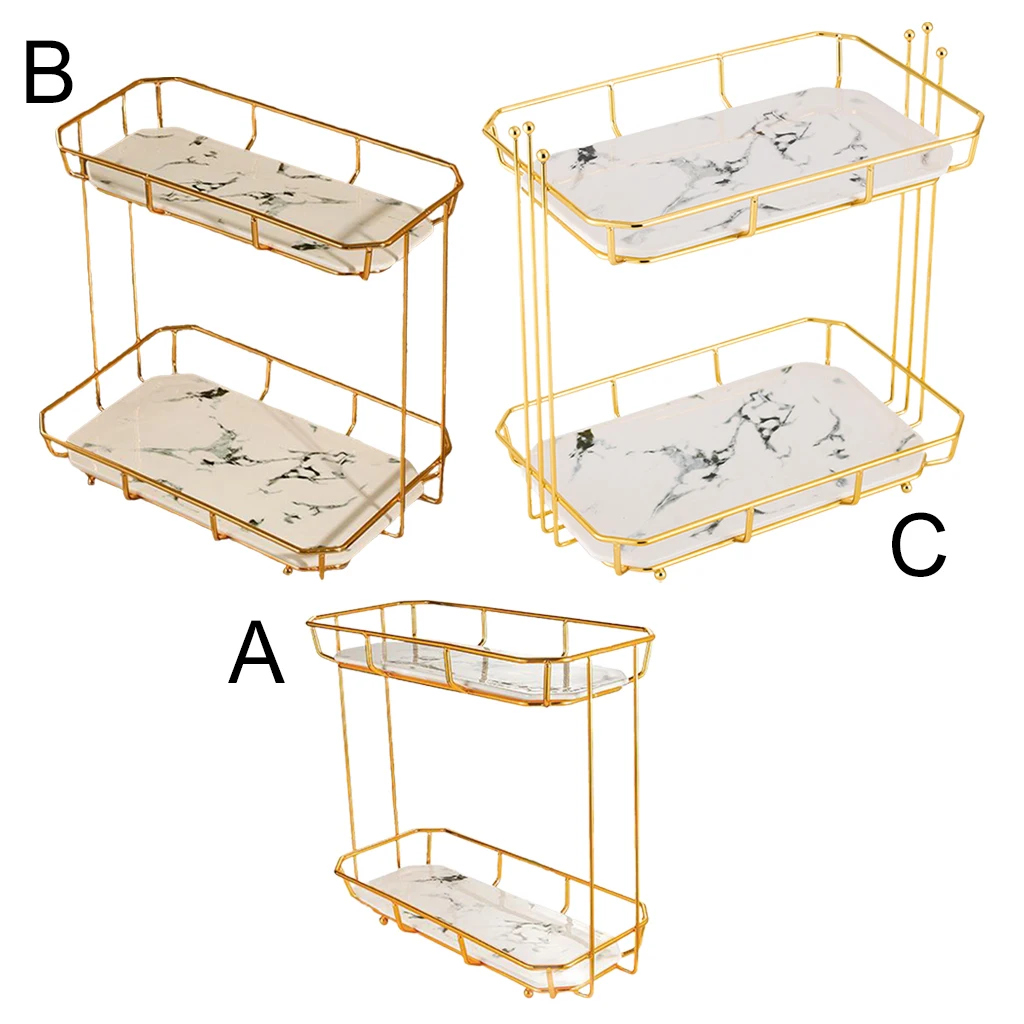 B
C
A