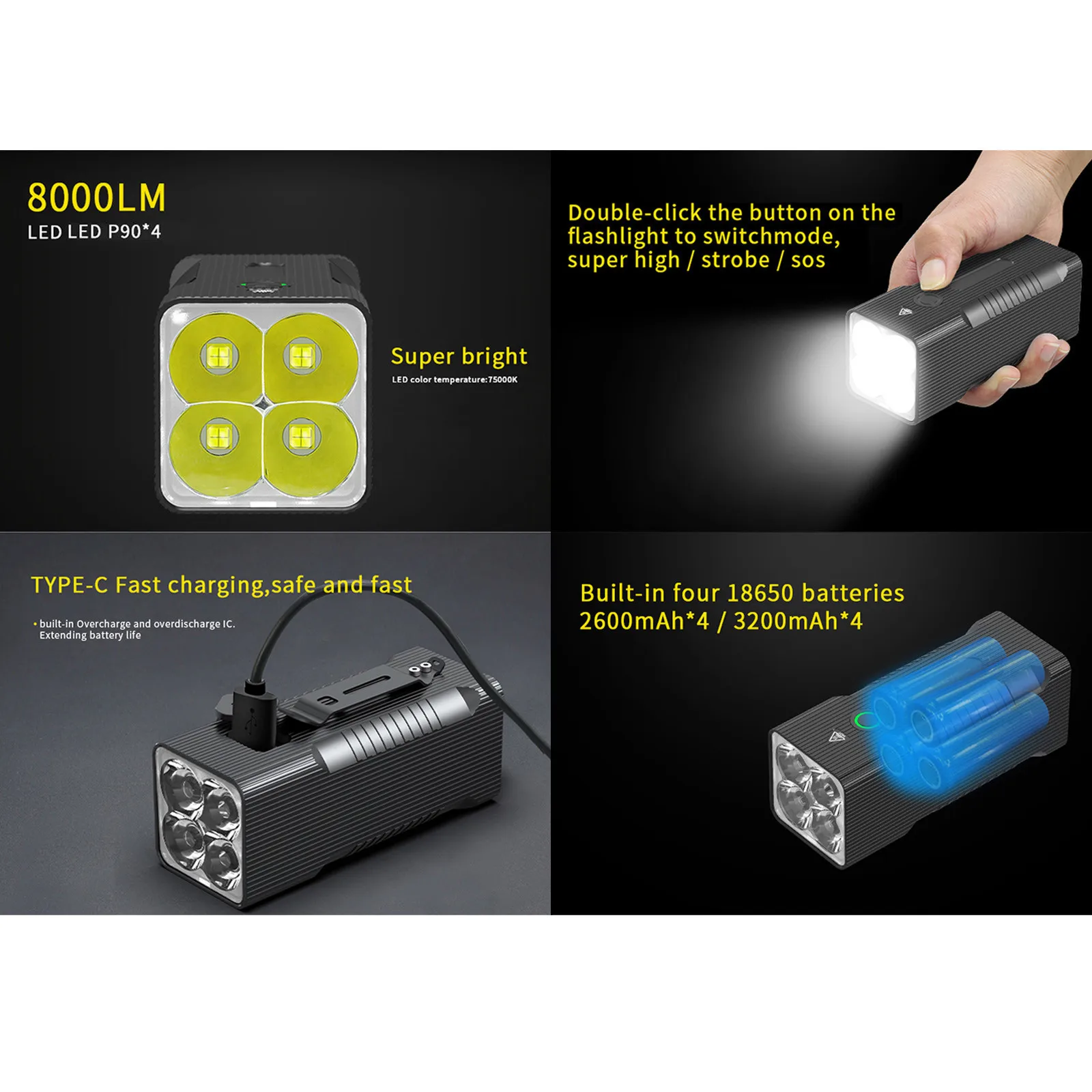 8000LM
LED LED P90*4

Super bright
LED color temperature:75000K

Double-click the button on the flashlight to switchmode, super high / strobe / sos

TYPE-C Fast charging,safe and fast

• built-in Overcharge and overdischarge IC. Extending battery life

Built-in four 18650 batteries
2600mAh*4 / 3200mAh*4