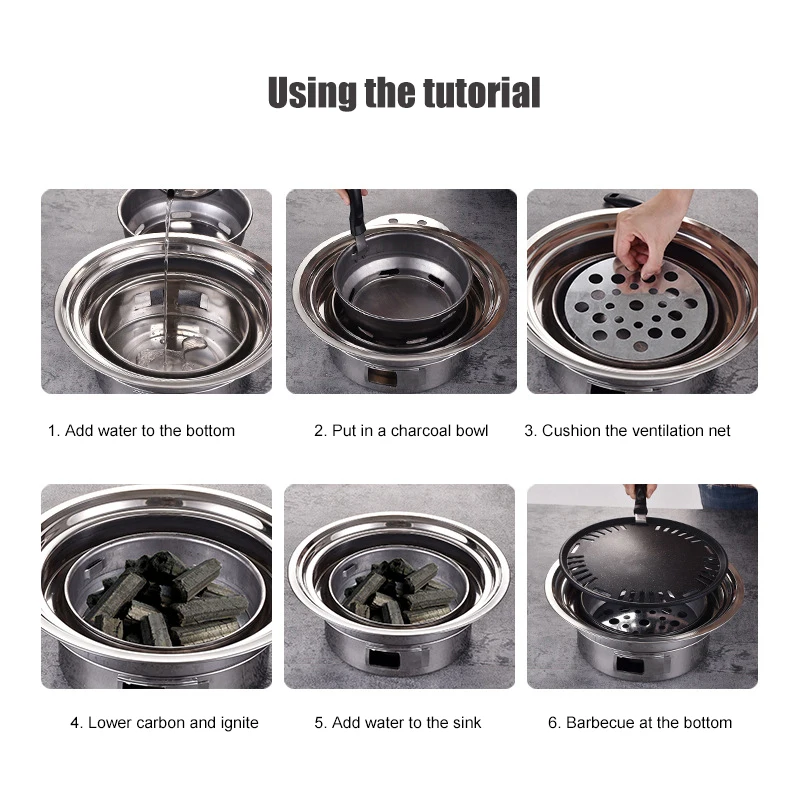 Using the tutorial

1. Add water to the bottom

2. Put in a charcoal bowl

3. Cushion the ventilation net

4. Lower carbon and ignite

5. Add water to the sink

6. Barbecue at the bottom