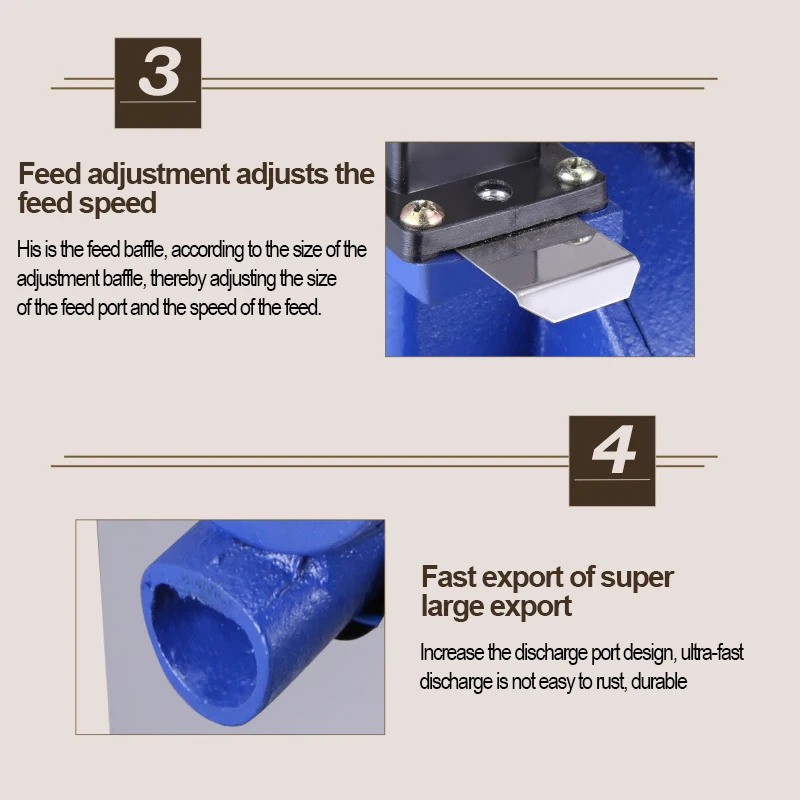 3

Feed adjustment adjusts the feed speed

His is the feed baffle, according to the size of the adjustment baffle, thereby adjusting the size of the feed port and the speed of the feed.

4

Fast export of super large export

Increase the discharge port design, ultra-fast discharge is not easy to rust, durable