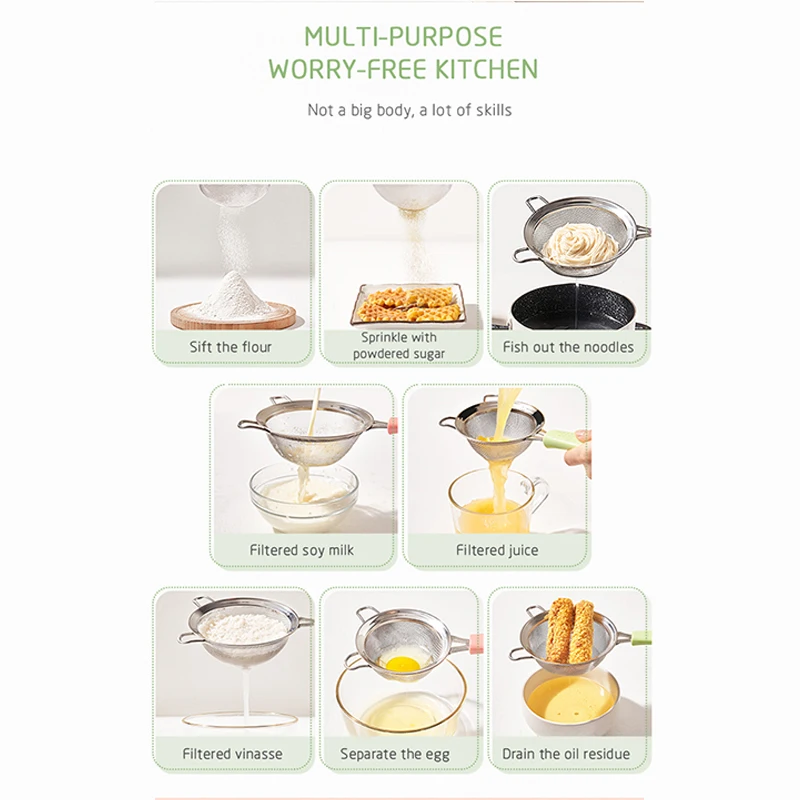 MULTI-PURPOSE
WORRY-FREE KITCHEN

Not a big body, a lot of skills

Sift the flour

Sprinkle with powdered sugar

Fish out the noodles

Filtered soy milk

Filtered juice

Filtered vinasse

Separate the egg

Drain the oil residue