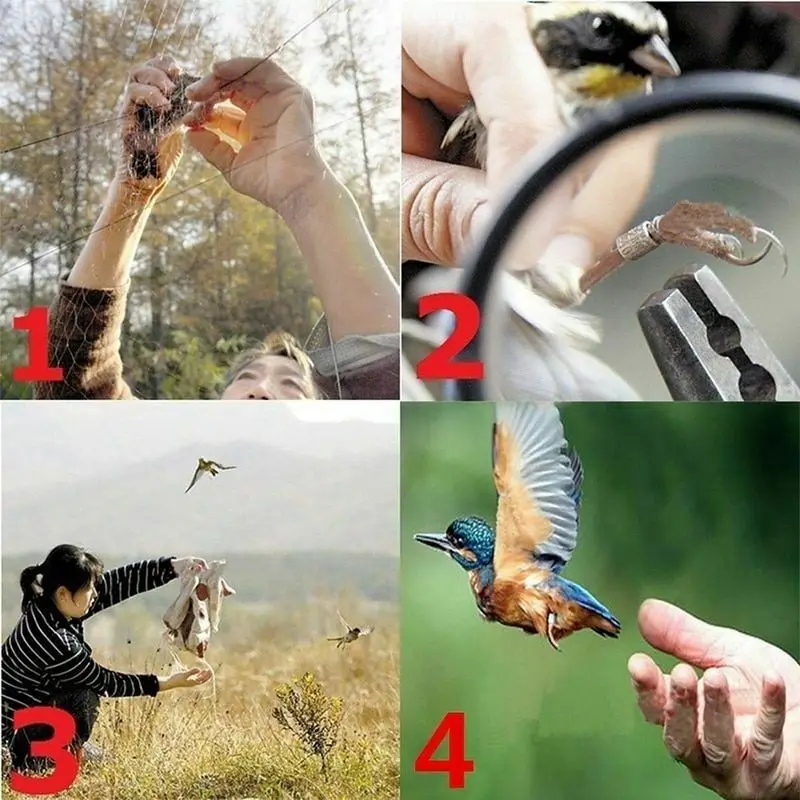 1
2
3
4