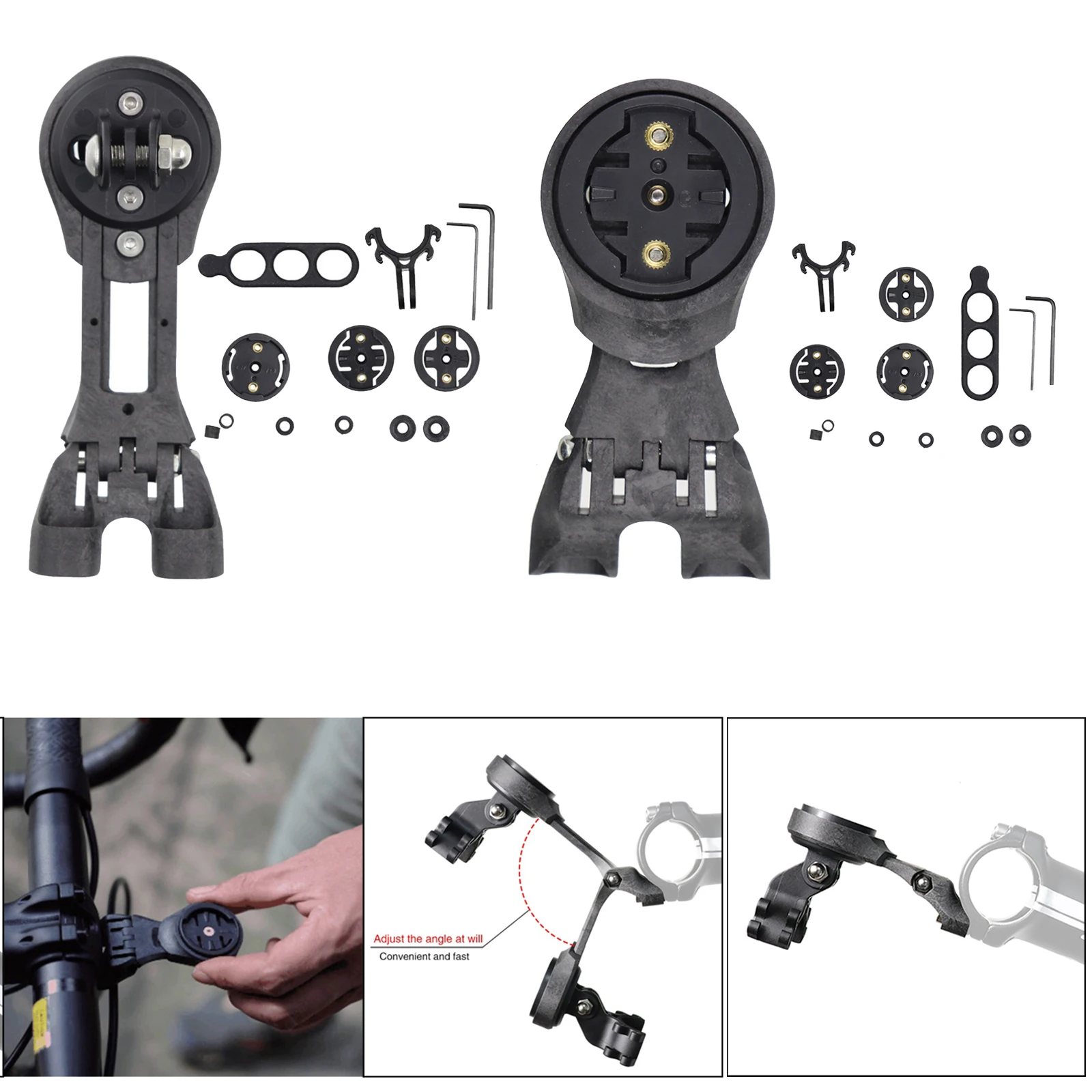 Adjust the angle at will
Convenient and fast