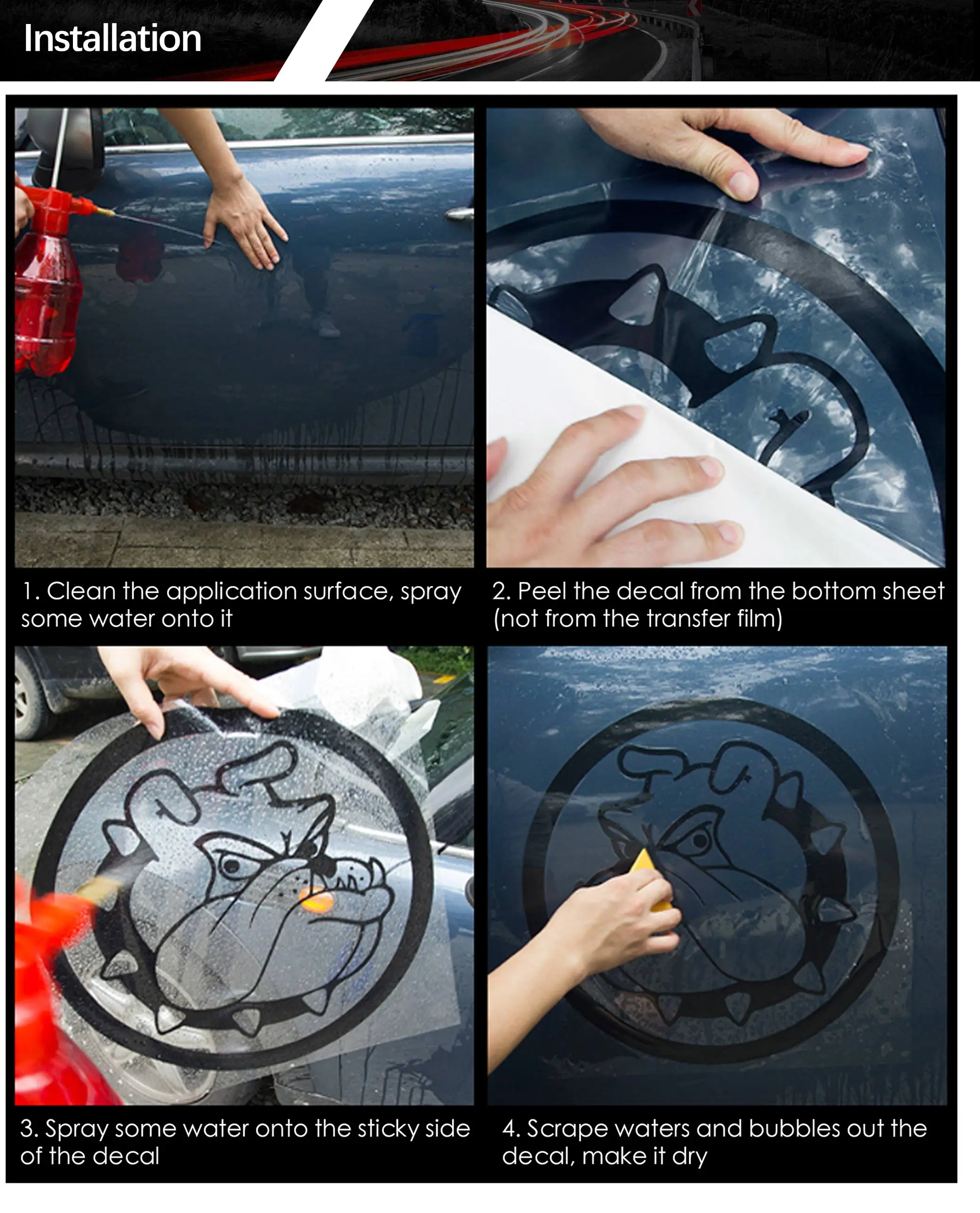 Installation

1. Clean the application surface, spray some water onto it

2. Peel the decal from the bottom sheet (not from the transfer film)

3. Spray some water onto the sticky side of the decal

4. Scrape waters and bubbles out the decal, make it dry