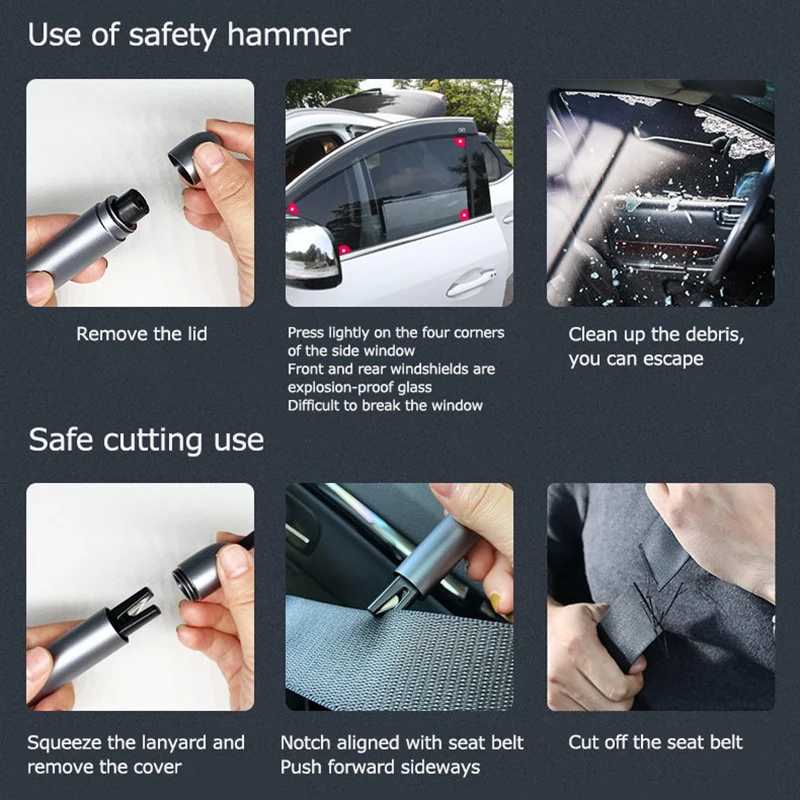 Use of safety hammer

Remove the lid

Press lightly on the four corners of the side window
Front and rear windshields are explosion-proof glass
Difficult to break the window

Clean up the debris, you can escape

Safe cutting use

Squeeze the lanyard and remove the cover

Notch aligned with seat belt
Push forward sideways

Cut off the seat belt