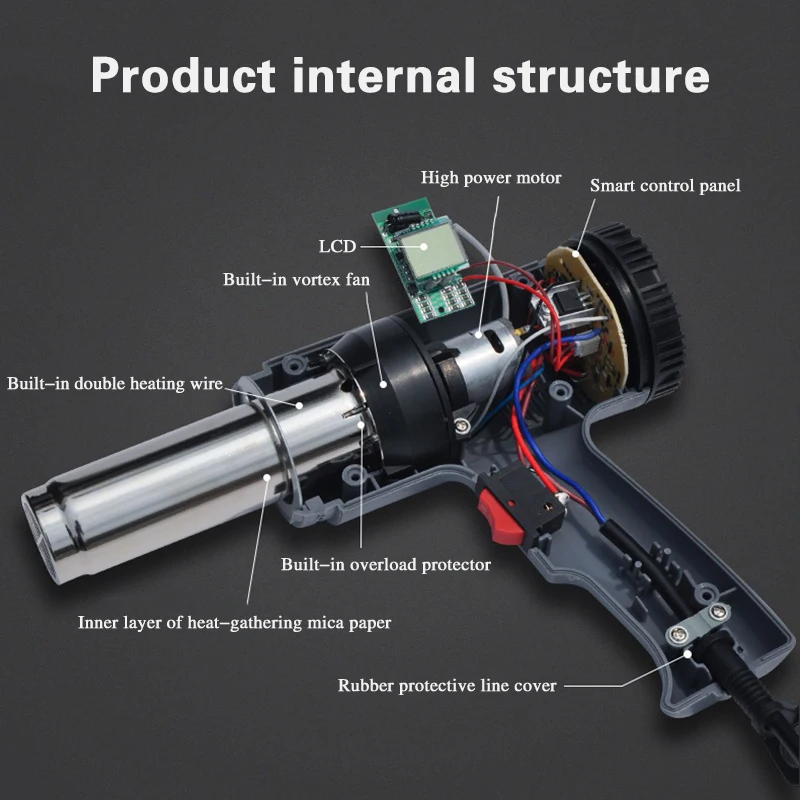 Product internal structure

High power motor

Smart control panel

LCD

Built–in vortex fan

Built–in double heating wire

Built–in overload protector

Inner layer of heat–gathering mica paper

Rubber protective line cover