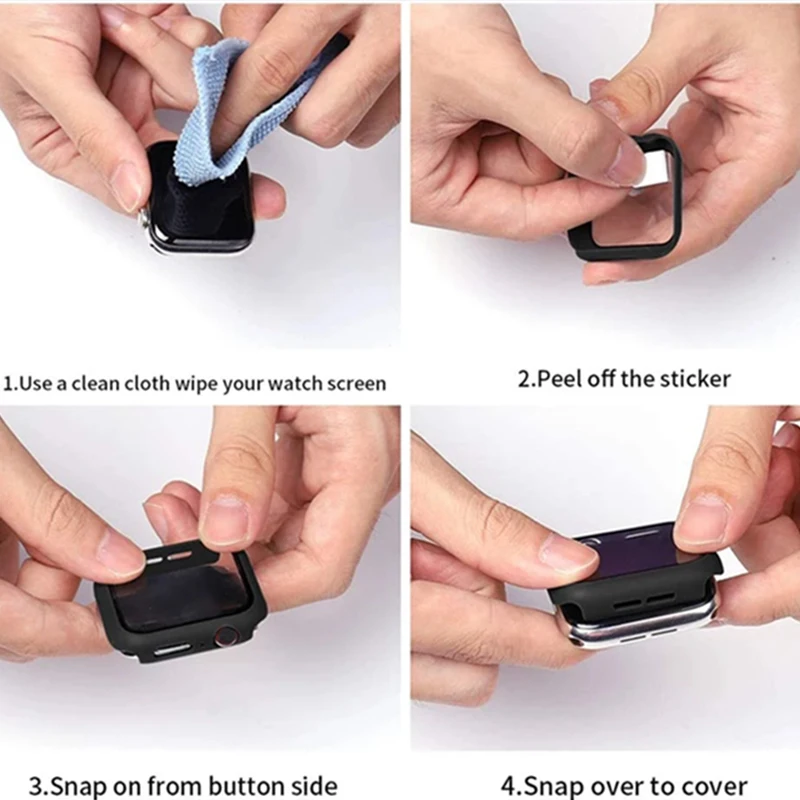 1.Use a clean cloth wipe your watch screen

2.Peel off the sticker

3.Snap on from button side

4.Snap over to cover