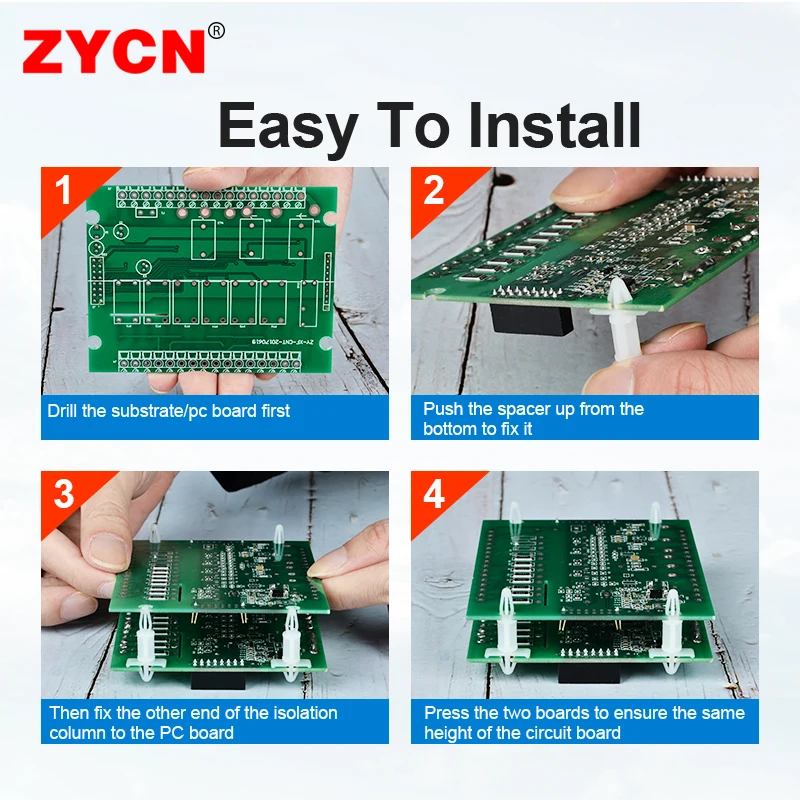 ZYCN®

Easy To Install

1

Drill the substrate/pc board first

2

Push the spacer up from the bottom to fix it

3

Then fix the other end of the isolation column to the PC board

4

Press the two boards to ensure the same height of the circuit board