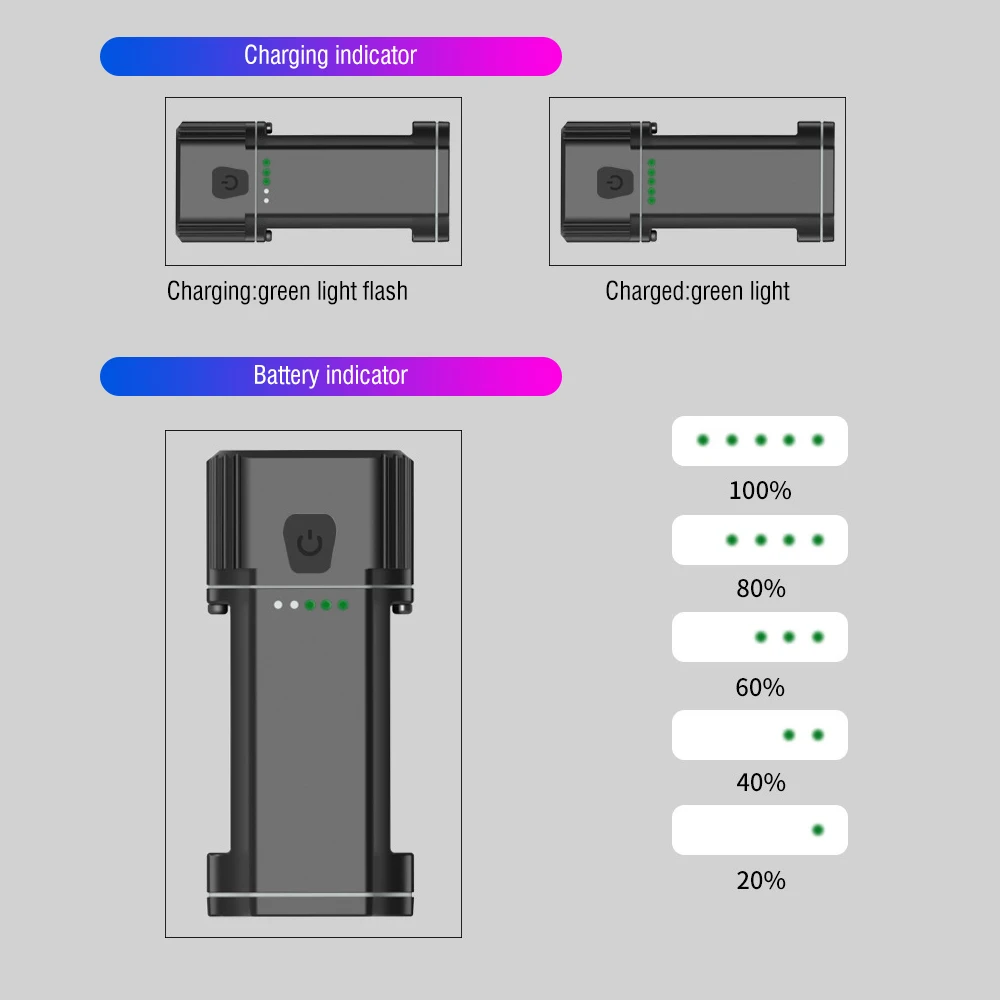 Charging indicator

Charging:green light flash

Charged:green light

Battery indicator

100%

80%

60%

40%

20%