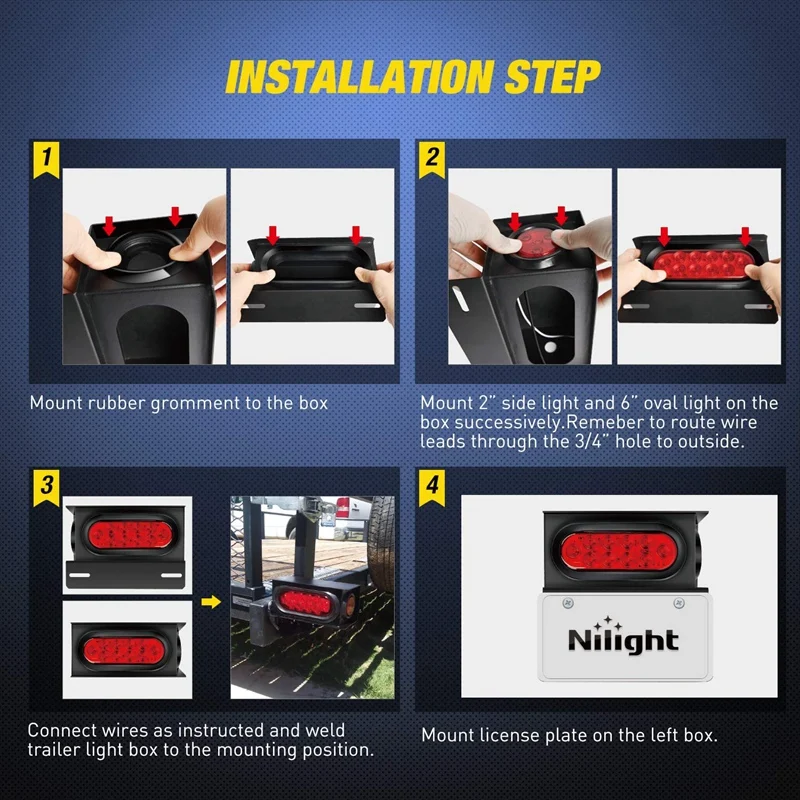 INSTALLATION STEP

1

Mount rubber gromment to the box

2

Mount 2" side light and 6" oval light on the box successively.Remeber to route wire leads through the 3/4" hole to outside.

3

Connect wires as instructed and weld trailer light box to the mounting position.

4

Nilight

Mount license plate on the left box.