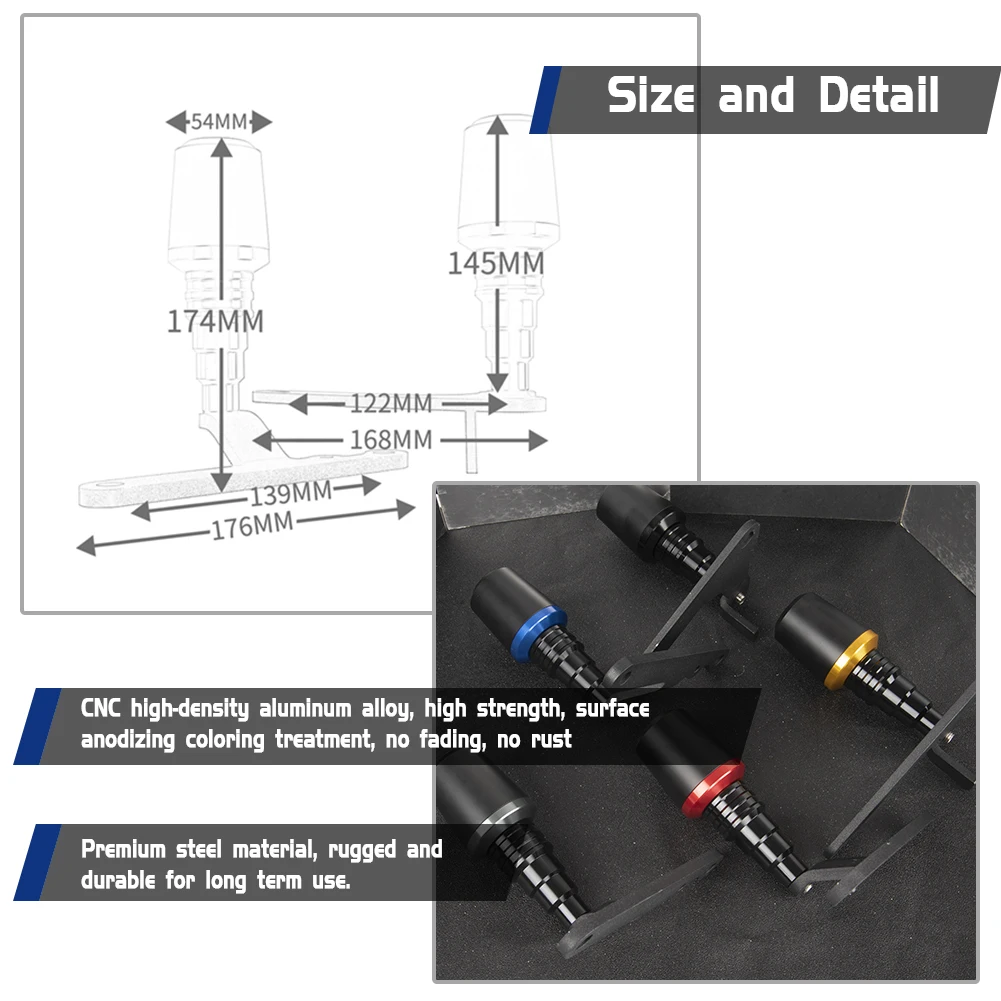 Size and Detail

54MM

174MM

145MM

122MM

168MM

139MM

176MM

CNC high-density aluminum alloy, high strength, surface anodizing coloring treatment, no fading, no rust

Premium steel material, rugged and durable for long term use.