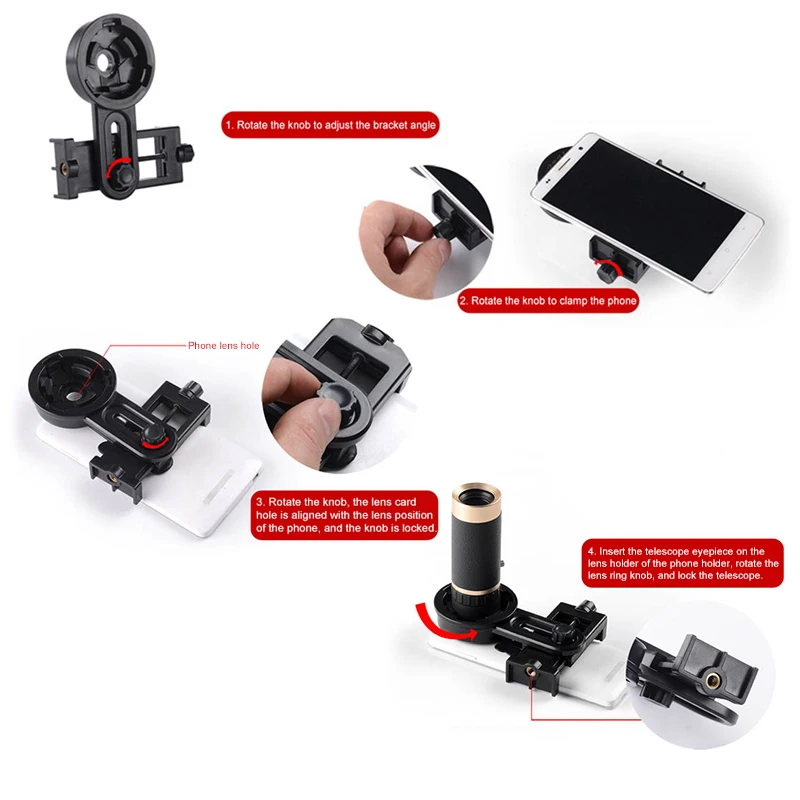 1. Rotate the knob to adjust the bracket angle

2. Rotate the knob to clamp the phone

Phone lens hole

3. Rotate the knob, the lens card hole is aligned with the lens position of the phone, and the knob is locked.

4. Insert the telescope eyepiece on the lens holder of the phone holder, rotate the lens ring knob, and lock the telescope.