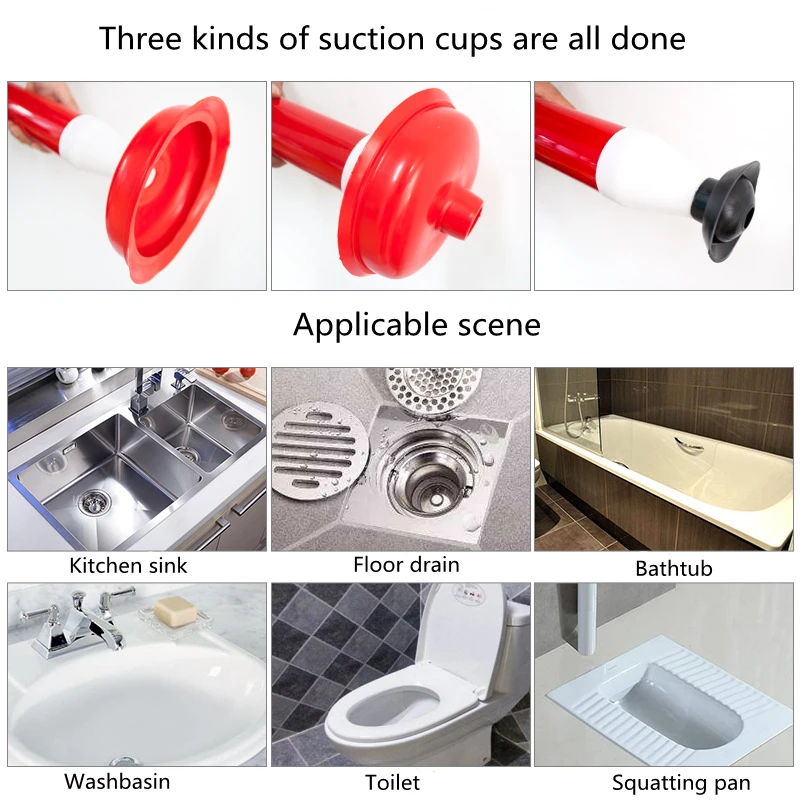 Three kinds of suction cups are all done

Applicable scene

Kitchen sink

Floor drain

Bathtub

Washbasin

Toilet

Squatting pan