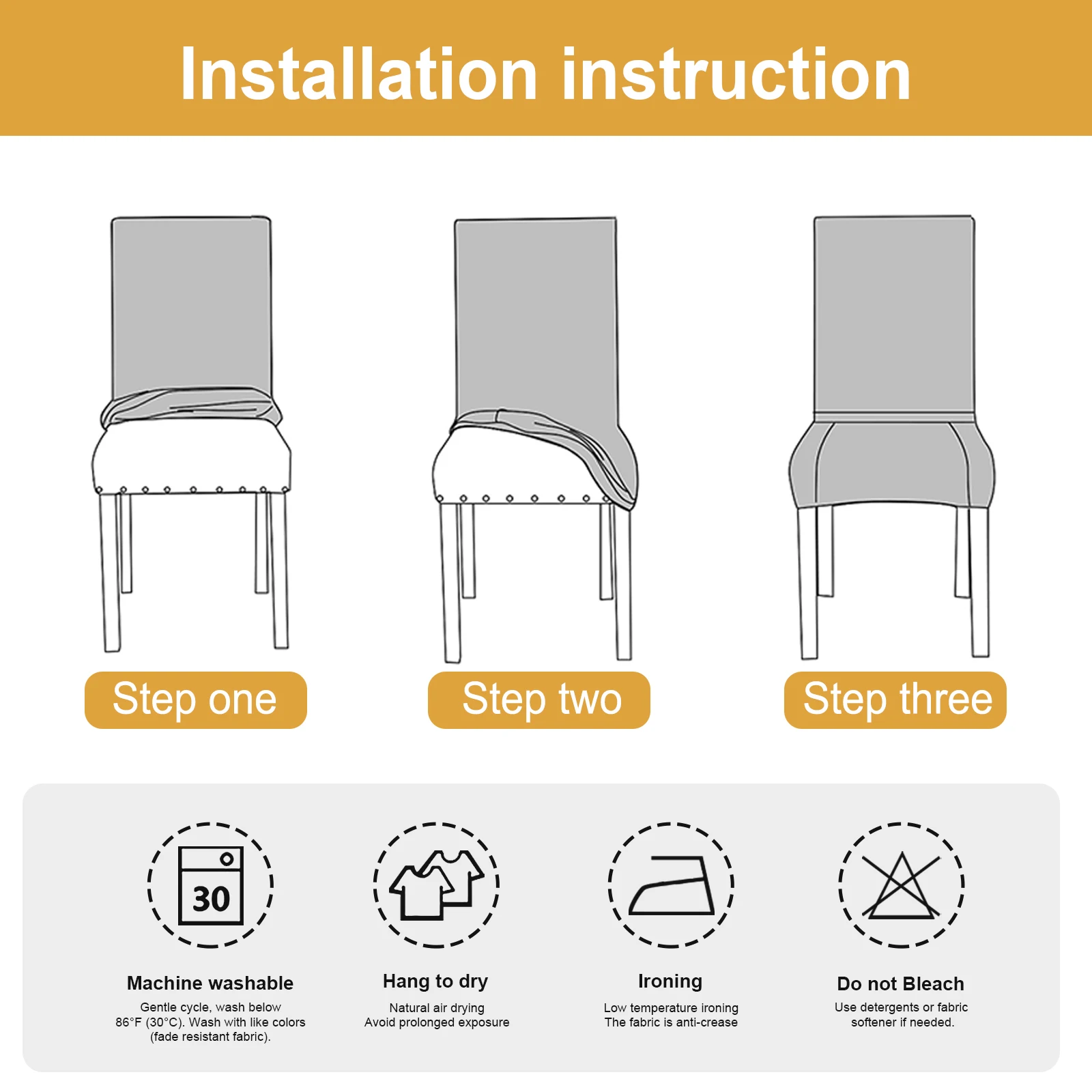 Installation instruction

Step one

Step two

Step three

30

Machine washable

Gentle cycle, wash below 86°F (30°C). Wash with like colors (fade resistant fabric).

Hang to dry

Natural air drying
Avoid prolonged exposure

Ironing

Low temperature ironing
The fabric is anti-crease

Do not Bleach

Use detergents or fabric softener if needed.