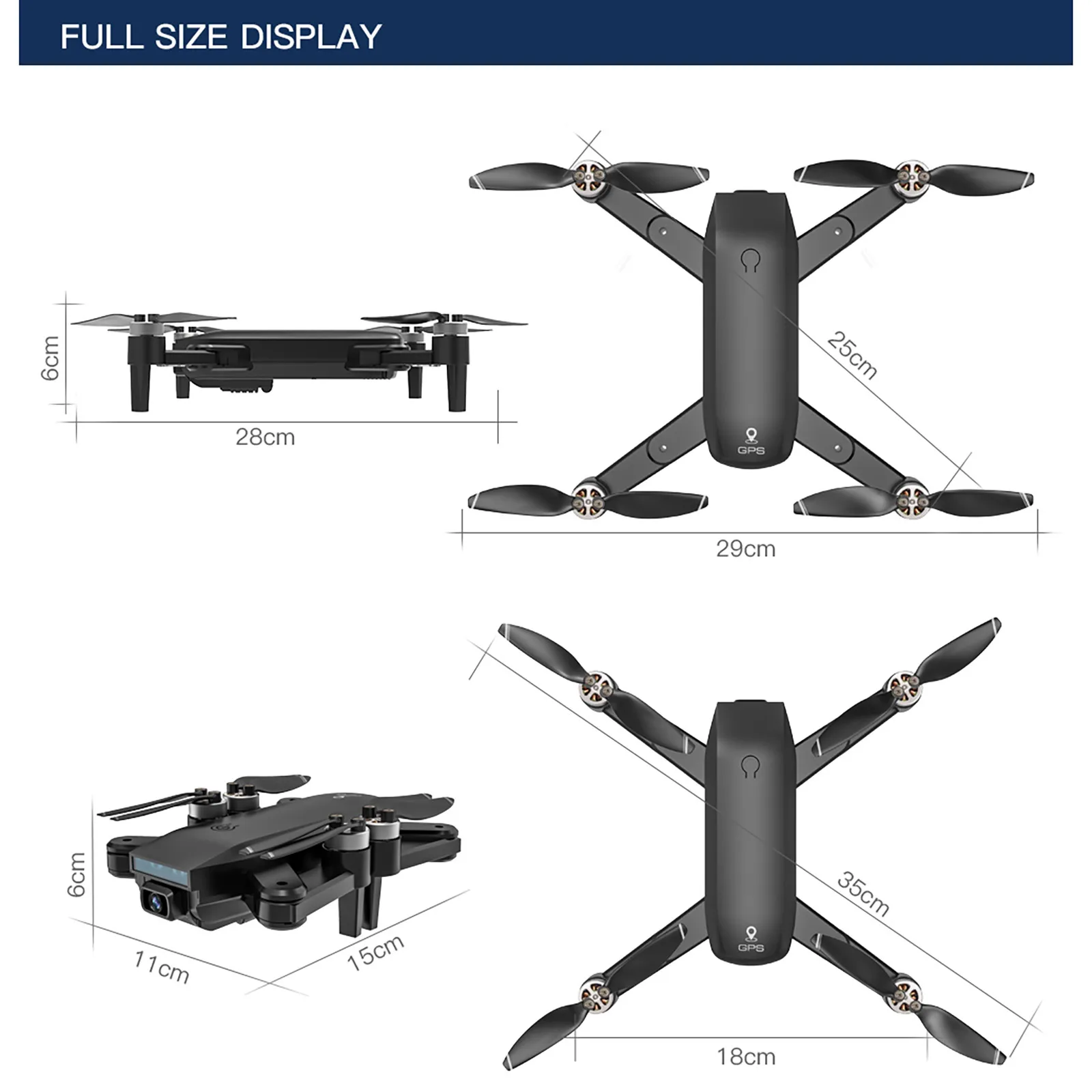 FULL SIZE DISPLAY

6cm

28cm

25cm

GPS

29cm

6cm

11cm

15cm

35cm

GPS

18cm