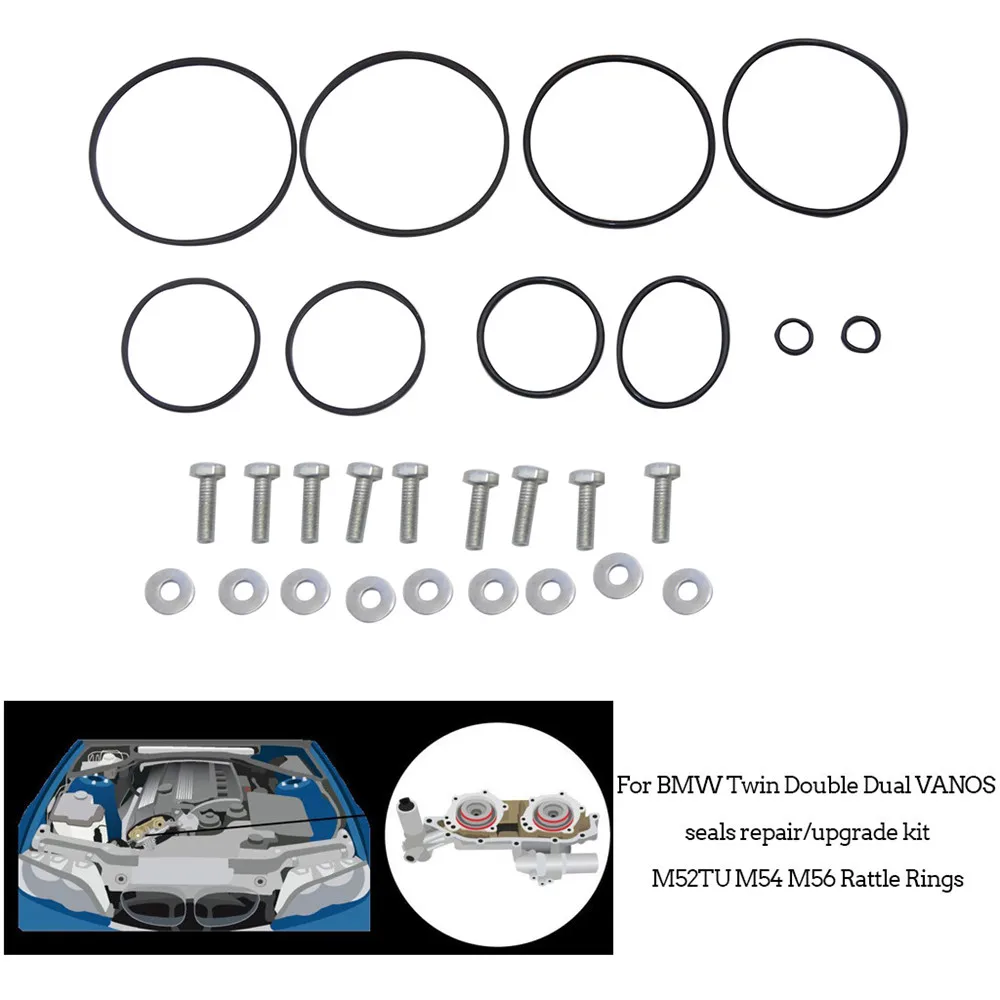 For BMW Twin Double Dual VANOS seals repair/upgrade kit M52TU M54 M56 Rattle Rings