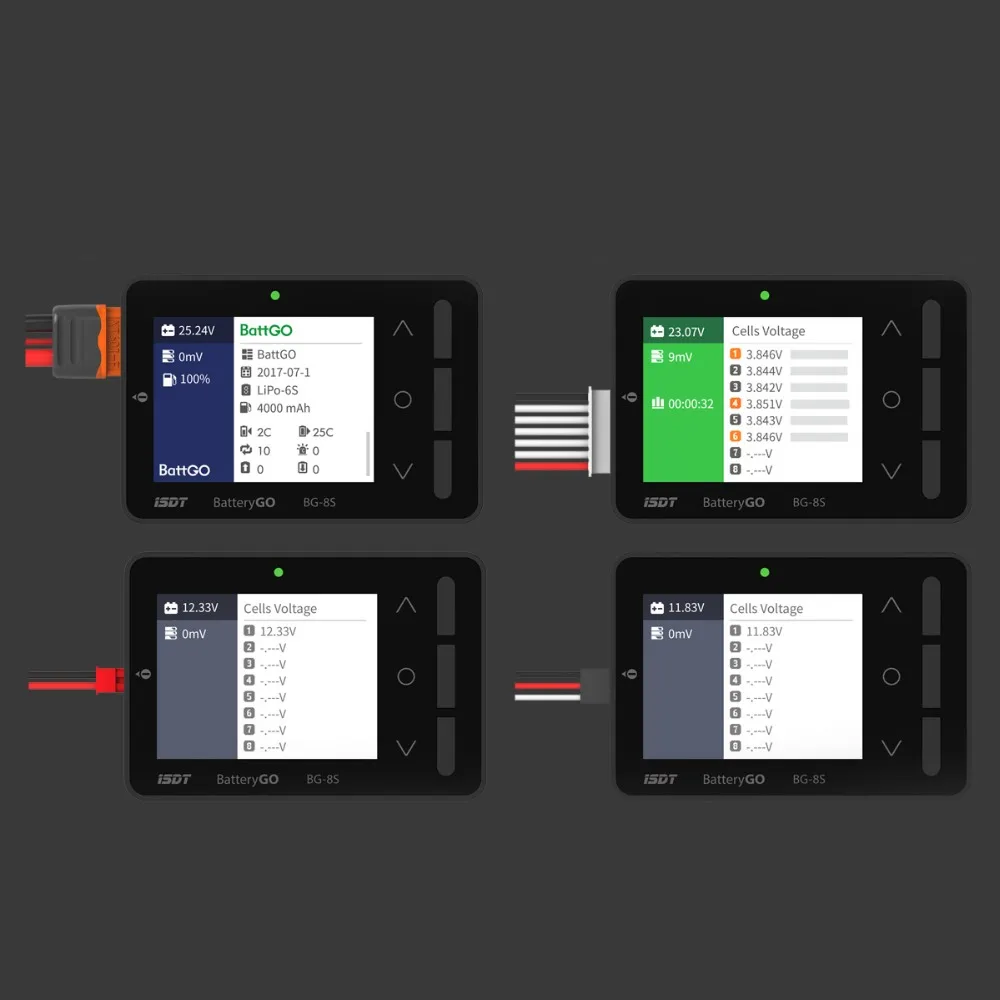 25.24V
0mV
100%
BattGO
BattGO
BattGO
2017-07-1
LiPo-6S
4000 mAh
2C
25C
10
0
0
0
ISDT BatteryGO BG-8S

23.07V
9mV
00:00:32
Cells Voltage
1 3.846V
2 3.844V
3 3.842V
4 3.851V
5 3.843V
6 3.846V
7 -.---V
8 -.---V
ISDT BatteryGO BG-8S

12.33V
0mV
Cells Voltage
1 12.33V
2 -.---V
3 -.---V
4 -.---V
5 -.---V
6 -.---V
7 -.---V
8 -.---V
ISDT BatteryGO BG-8S

11.83V
0mV
Cells Voltage
1 11.83V
2 -.---V
3 -.---V
4 -.---V
5 -.---V
6 -.---V
7 -.---V
8 -.---V
ISDT BatteryGO BG-8S