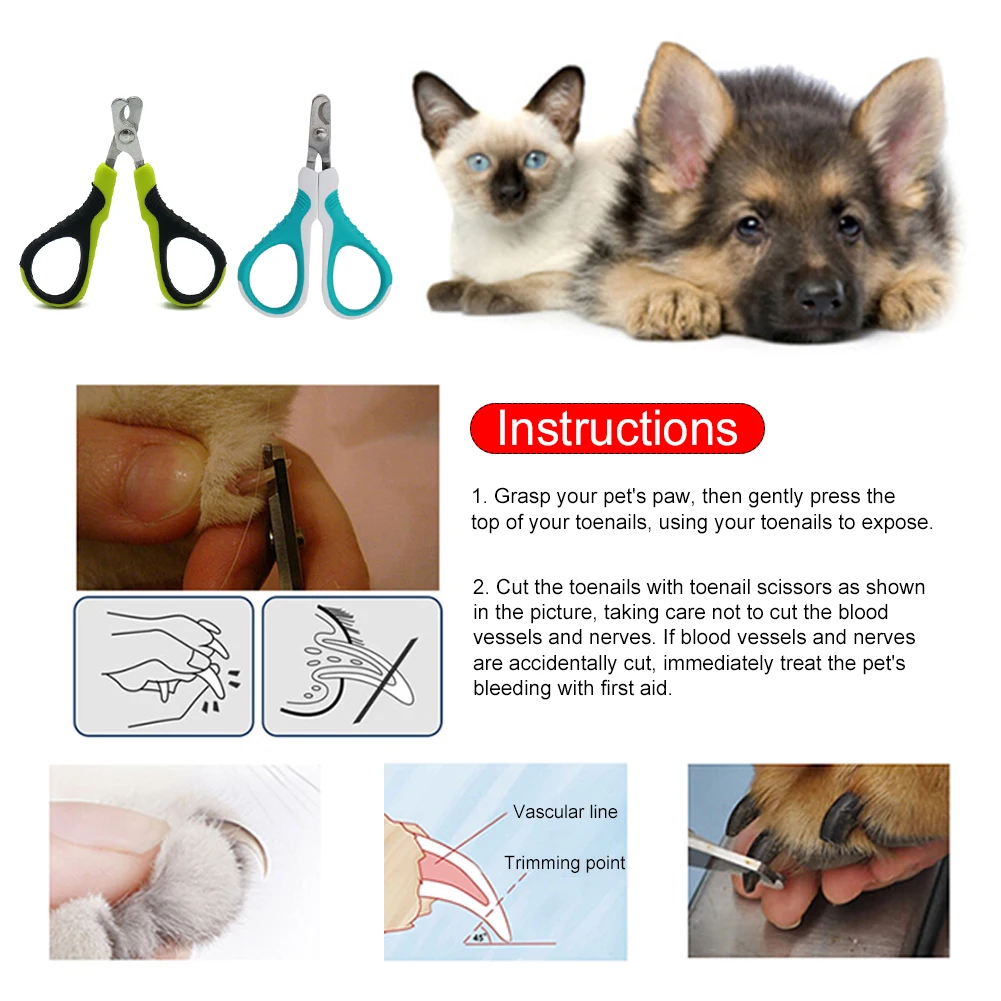 Instructions

1. Grasp your pet's paw, then gently press the top of your toenails, using your toenails to expose.

2. Cut the toenails with toenail scissors as shown in the picture, taking care not to cut the blood vessels and nerves. If blood vessels and nerves are accidentally cut, immediately treat the pet's bleeding with first aid.

Vascular line

Trimming point

45°