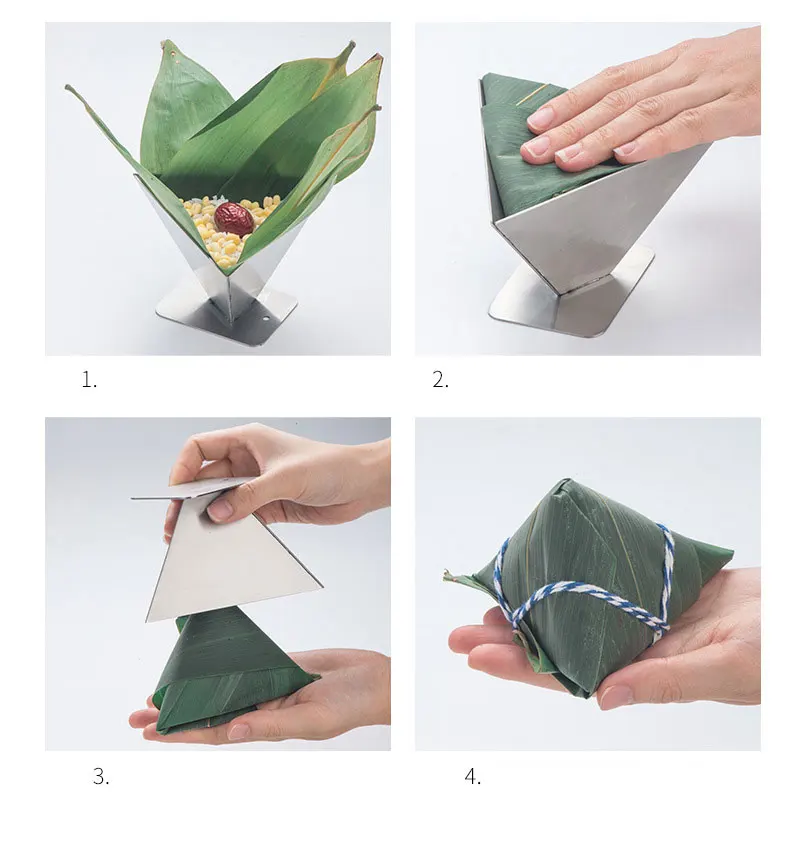 1.

2.

3.

4.