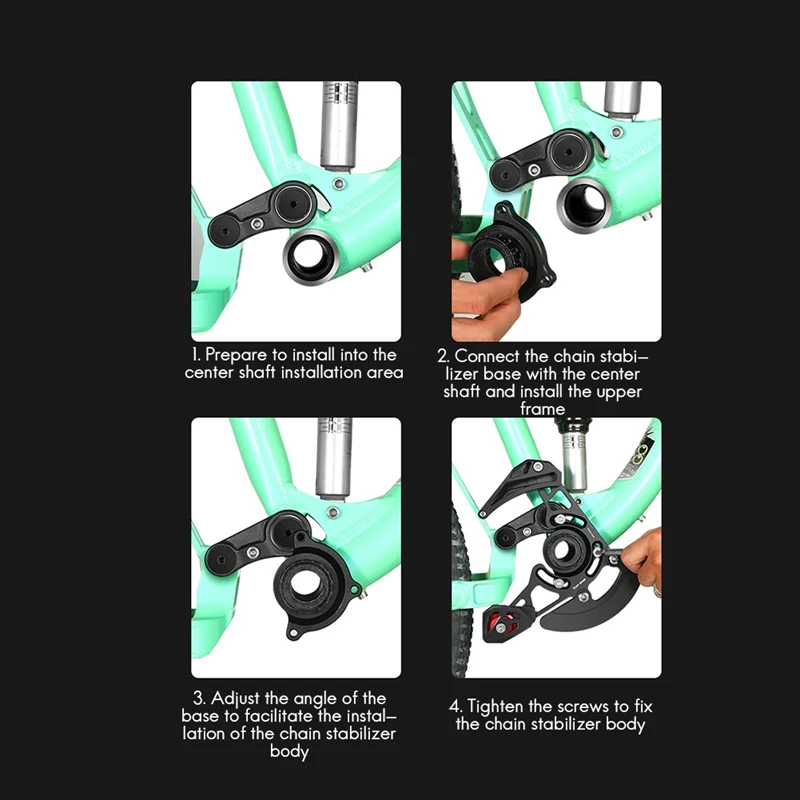 1. Prepare to install into the center shaft installation area

2. Connect the chain stabilizer base with the center shaft and install the upper frame

3. Adjust the angle of the base to facilitate the installation of the chain stabilizer body

4. Tighten the screws to fix the chain stabilizer body