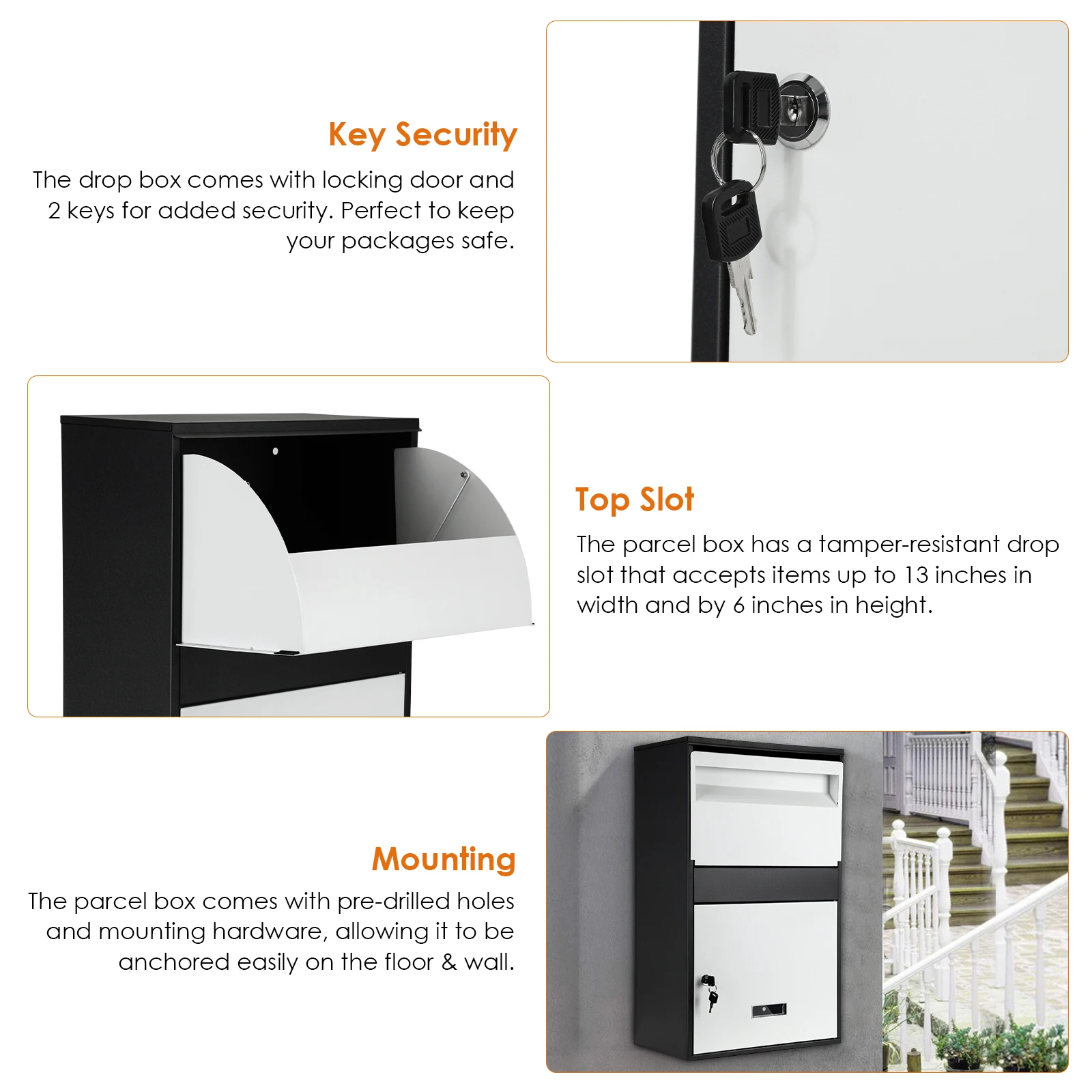 Key Security

The drop box comes with locking door and 2 keys for added security. Perfect to keep your packages safe.

Top Slot

The parcel box has a tamper-resistant drop slot that accepts items up to 13 inches in width and by 6 inches in height.

Mounting

The parcel box comes with pre-drilled holes and mounting hardware, allowing it to be anchored easily on the floor & wall.