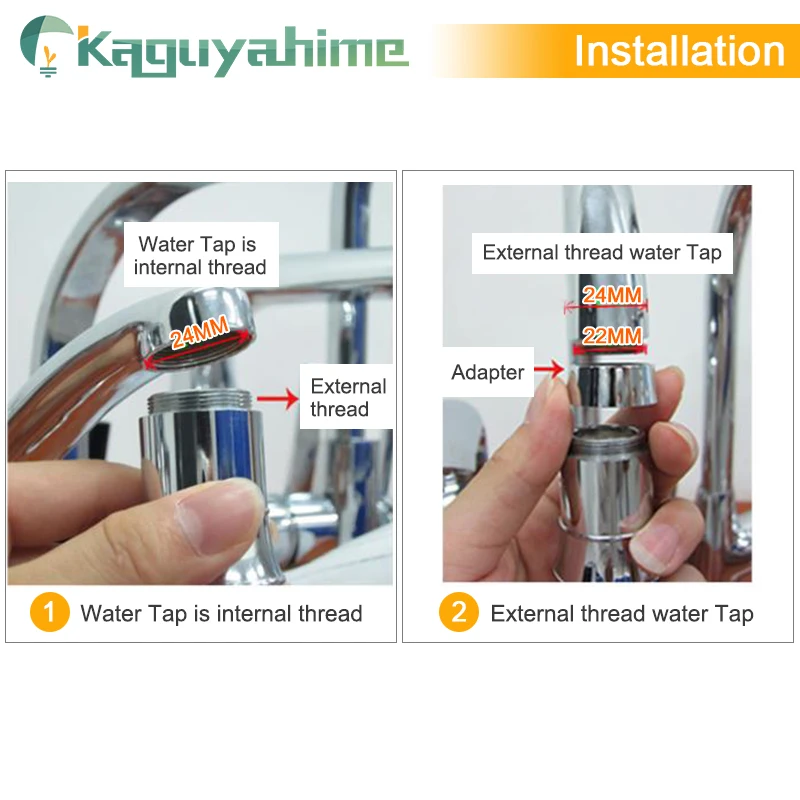 Kaguyahime

Installation

Water Tap is internal thread

24MM

External thread

1 Water Tap is internal thread

External thread water Tap

24MM

22MM

Adapter

2 External thread water Tap