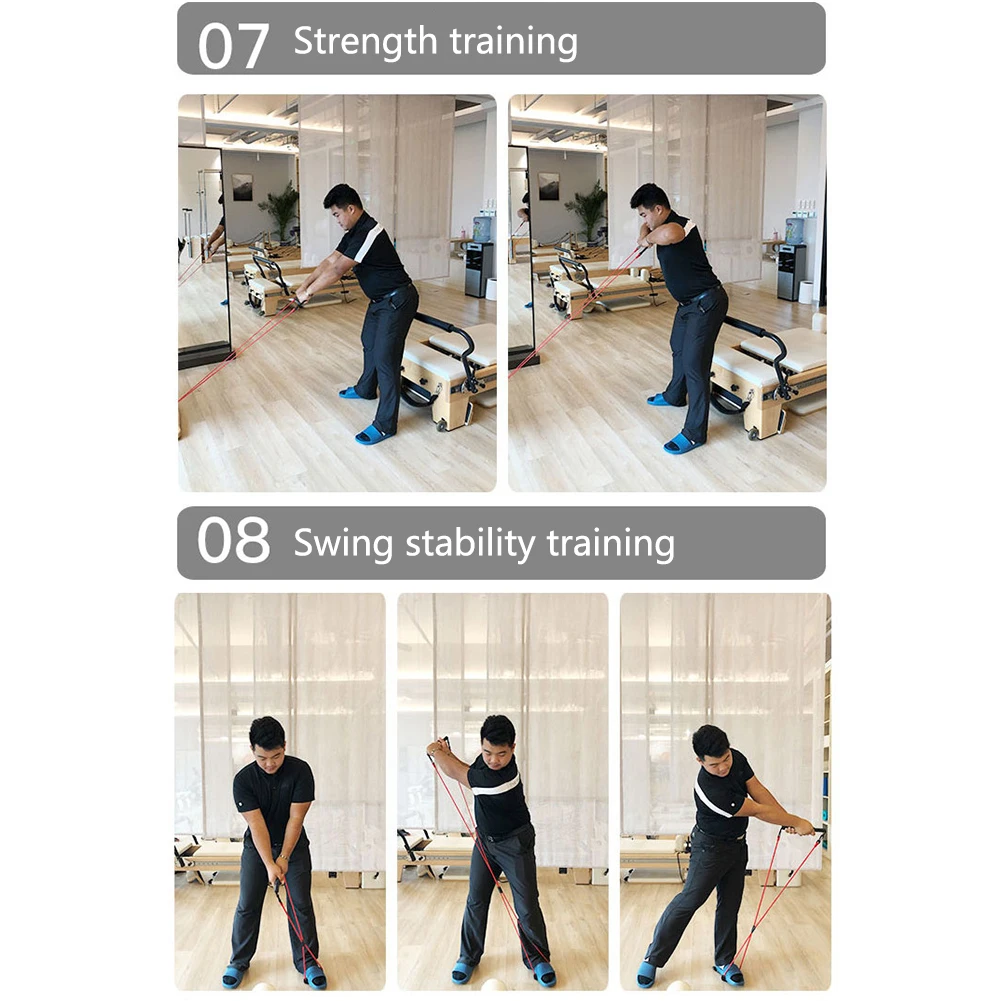 07 Strength training

08 Swing stability training