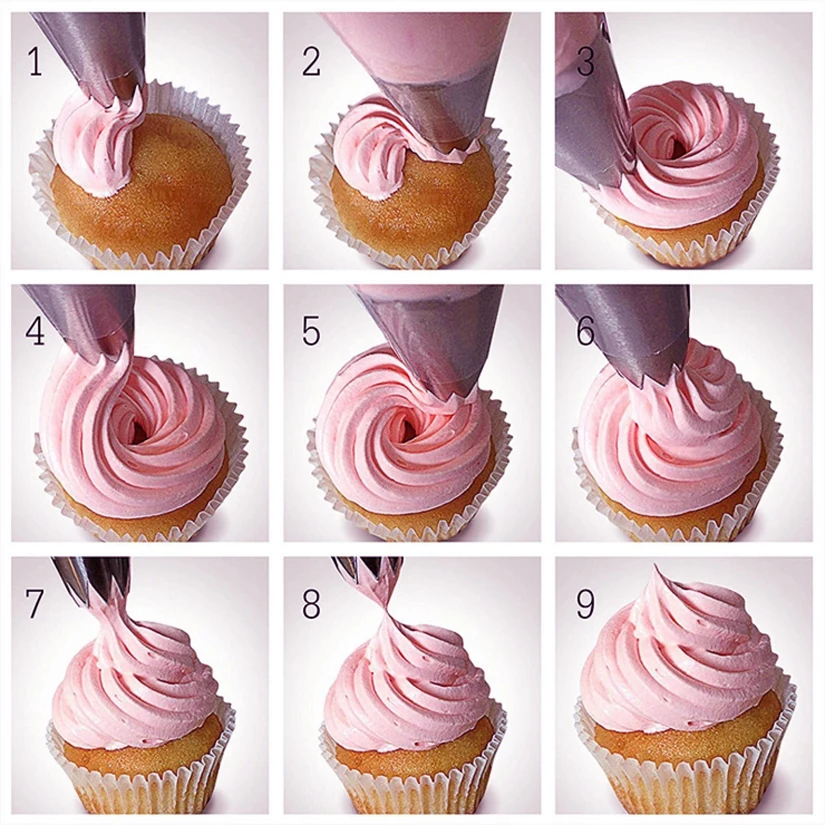 1

2

3

4

5

6

7

8

9