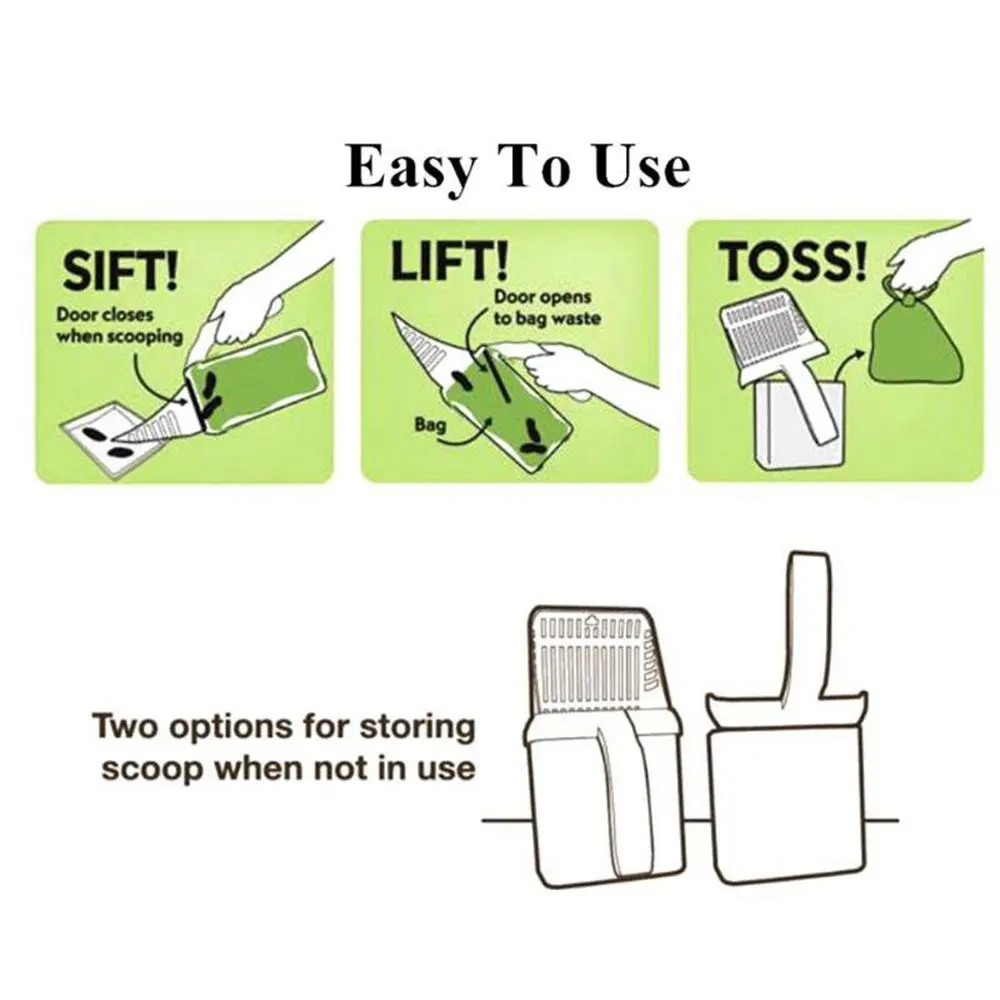 Easy To Use

SIFT!
Door closes when scooping

LIFT!
Door opens to bag waste
Bag

TOSS!

Two options for storing scoop when not in use