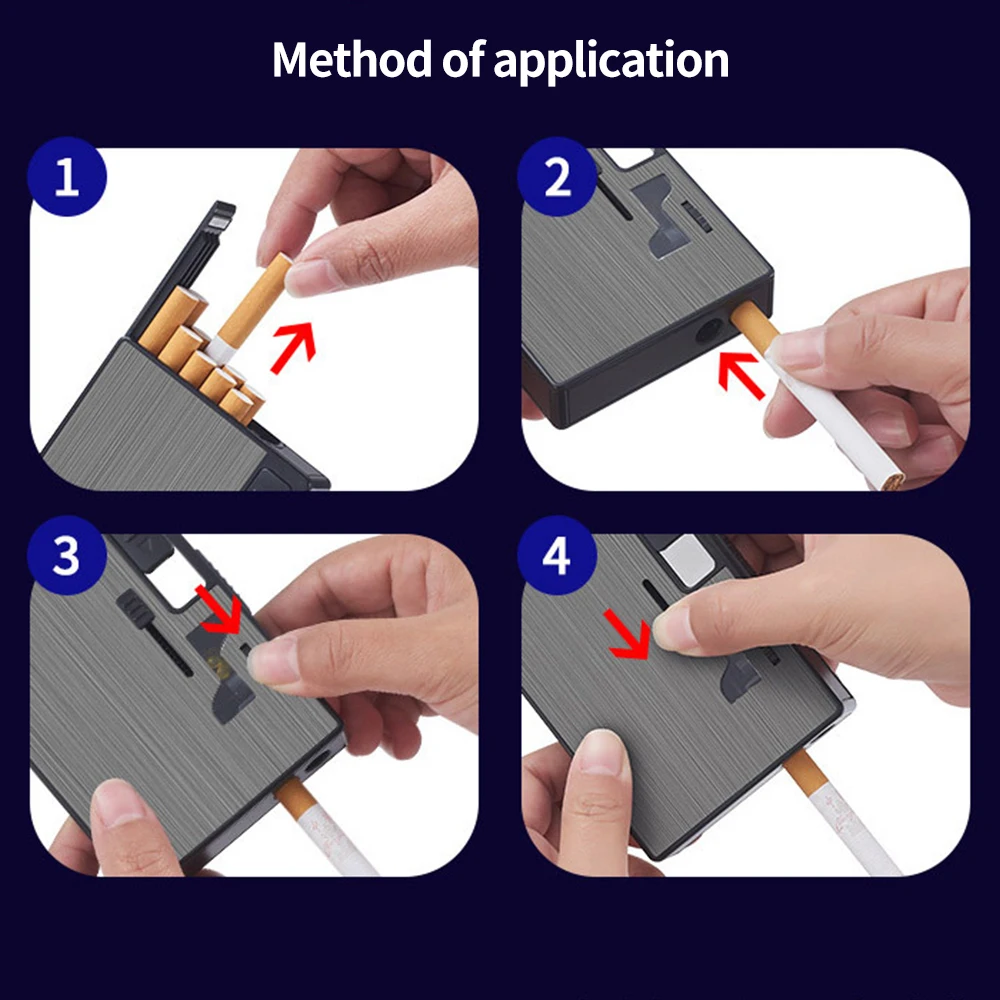 Method of application

1

2

3

4