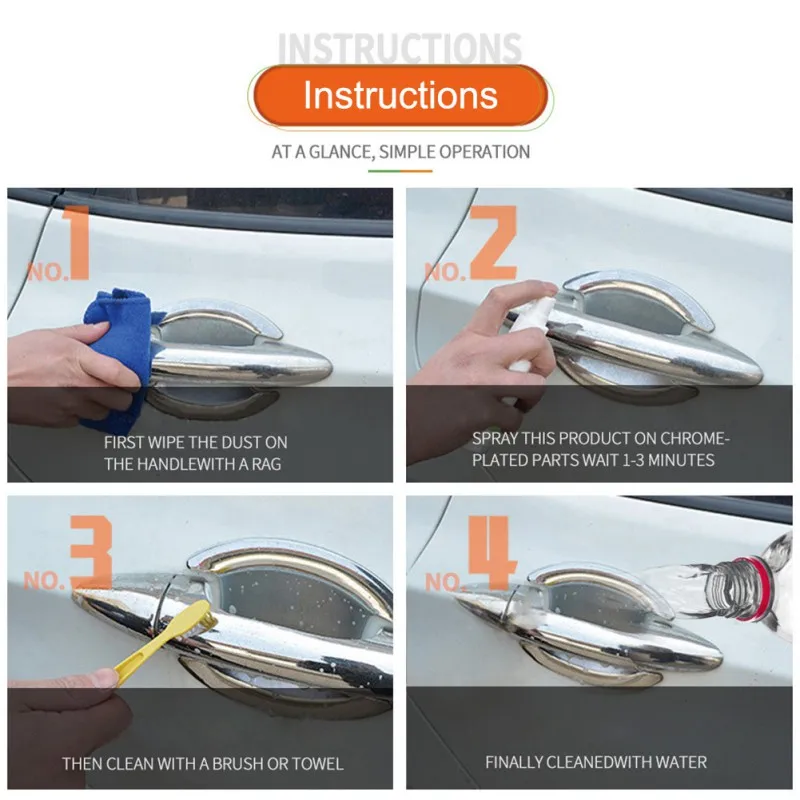 INSTRUCTIONS

Instructions

AT A GLANCE, SIMPLE OPERATION

NO.1

FIRST WIPE THE DUST ON THE HANDLEWITH A RAG

NO.2

SPRAY THIS PRODUCT ON CHROME-PLATED PARTS WAIT 1-3 MINUTES

NO.3

THEN CLEAN WITH A BRUSH OR TOWEL

NO.4

FINALLY CLEANEDWITH WATER