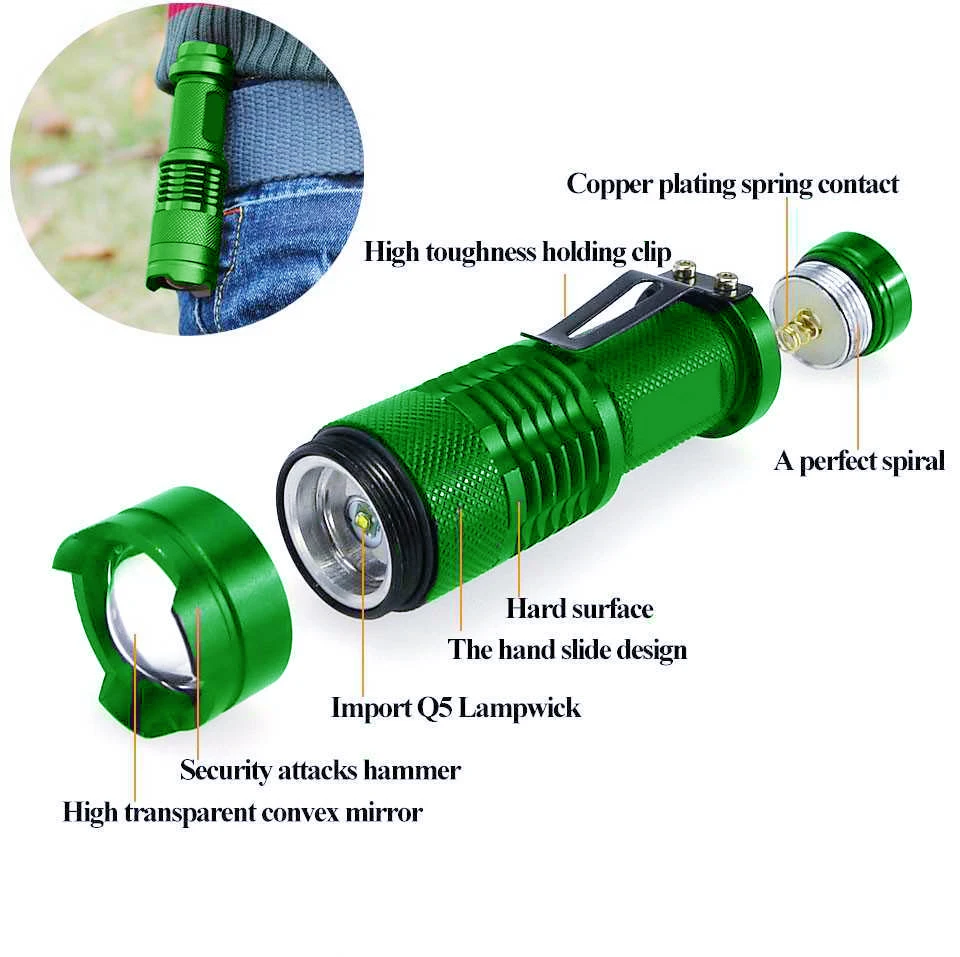 Copper plating spring contact

High toughness holding clip

A perfect spiral

Hard surface

The hand slide design

Import Q5 Lampwick

Security attacks hammer

High transparent convex mirror