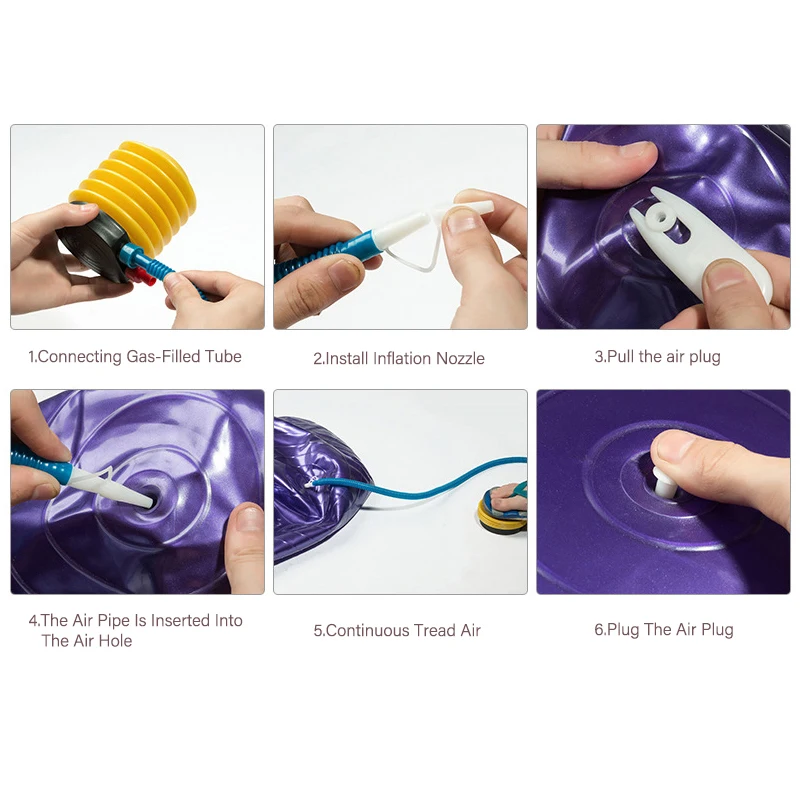 1.Connecting Gas-Filled Tube

2.Install Inflation Nozzle

3.Pull the air plug

4.The Air Pipe Is Inserted Into The Air Hole

5.Continuous Tread Air

6.Plug The Air Plug