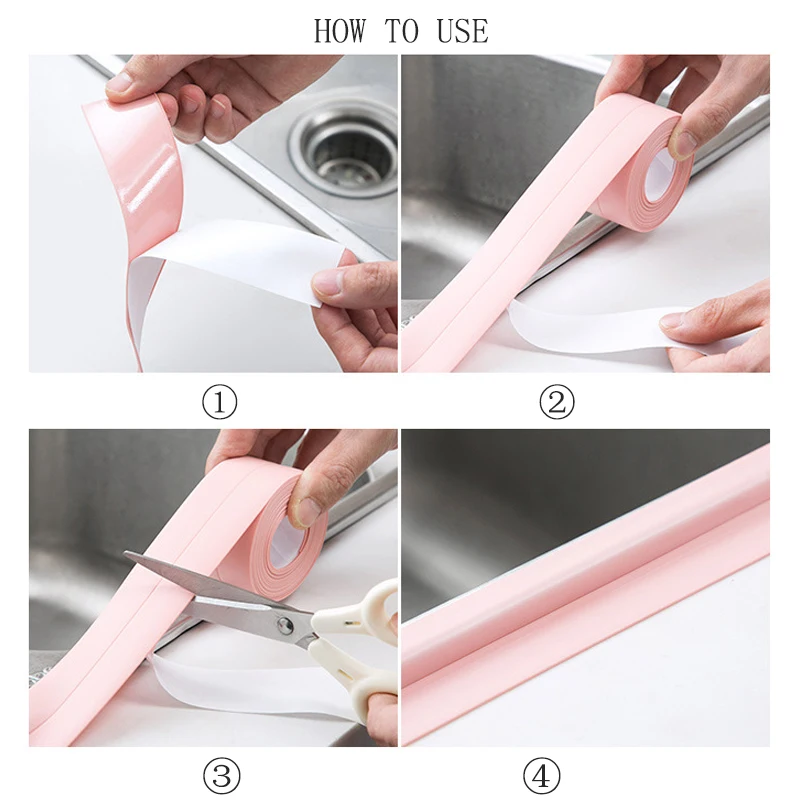 HOW TO USE

①

②

③

④