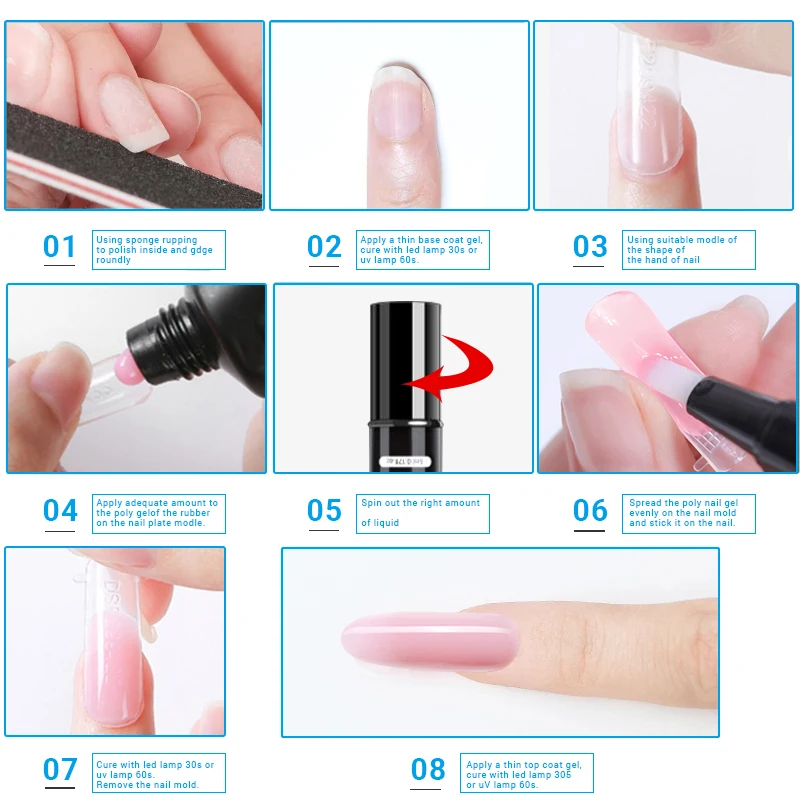 01 Using sponge rupping to polish inside and gdge roundly

02 Apply a thin base coat gel, cure with led lamp 30s or uv lamp 60s.

03 Using suitable modle of the shape of the hand of nail

04 Apply adequate amount to the poly gelof the rubber on the nail plate modle.

05 Spin out the right amount of liquid

06 Spread the poly nail gel evenly on the nail mold and stick it on the nail.

07 Cure with led lamp 30s or uv lamp 60s. Remove the nail mold.

08 Apply a thin top coat gel, cure with led lamp 305 or uV lamp 60s.