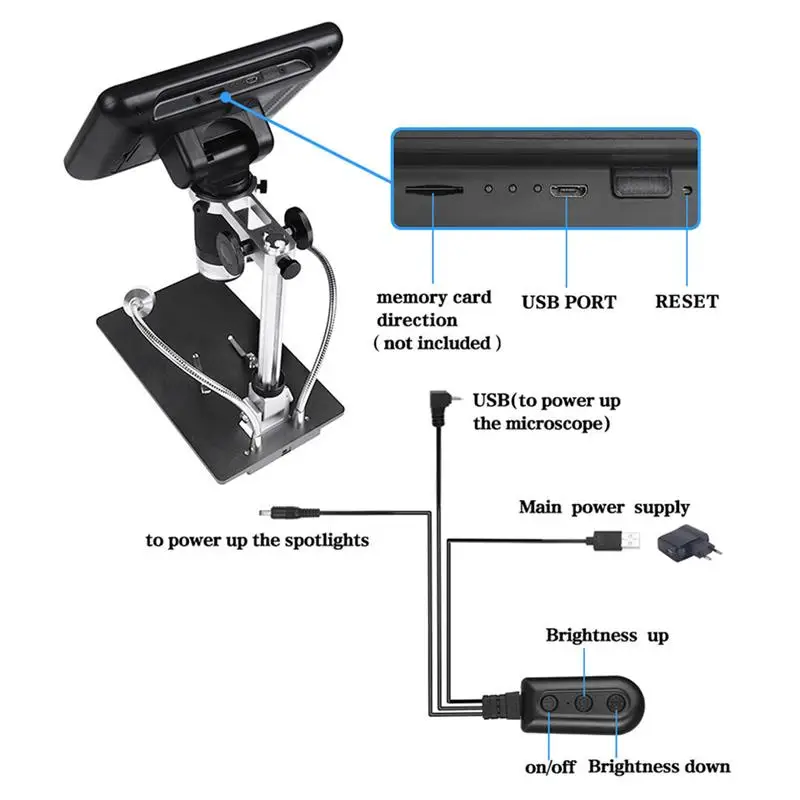 memory card direction ( not included )

USB PORT

RESET

USB(to power up the microscope)

Main power supply

to power up the spotlights

Brightness up

on/off

Brightness down