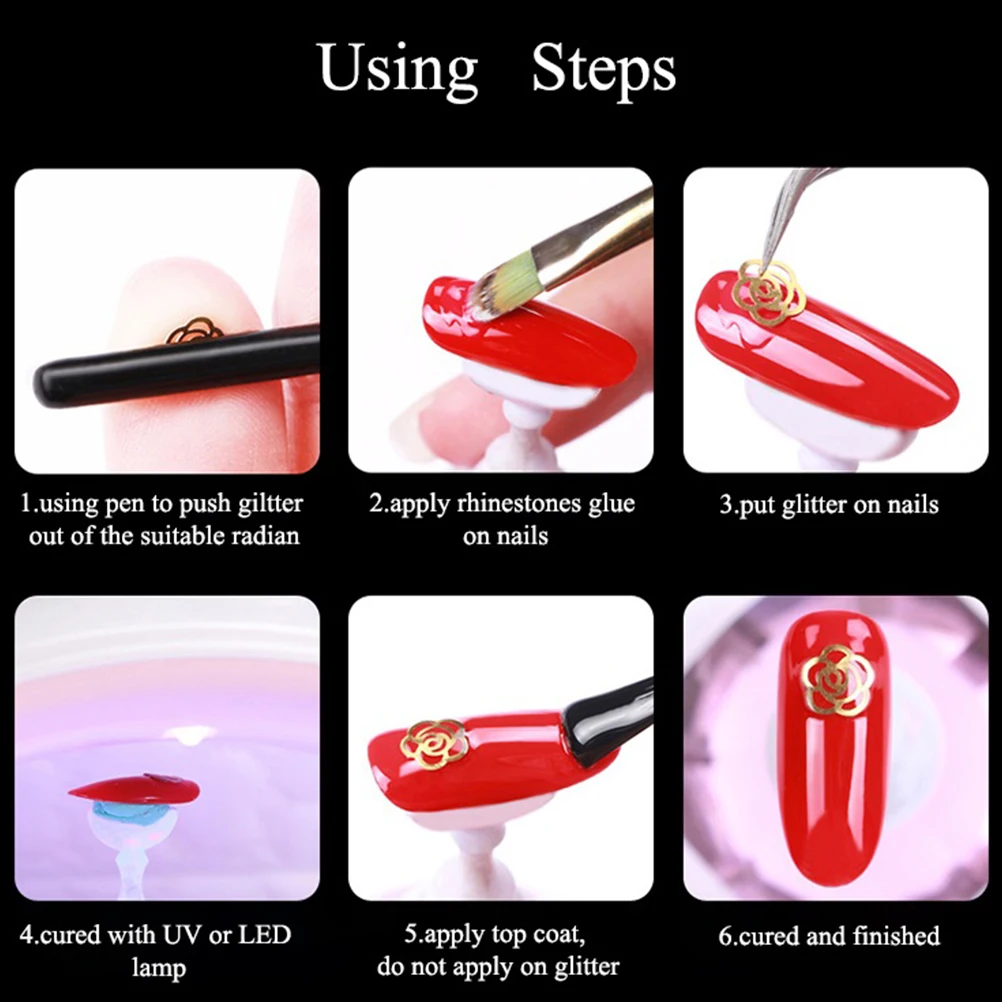 Using Steps

1.using pen to push giltter out of the suitable radian

2.apply rhinestones glue on nails

3.put glitter on nails

4.cured with UV or LED lamp

5.apply top coat, do not apply on glitter

6.cured and finished