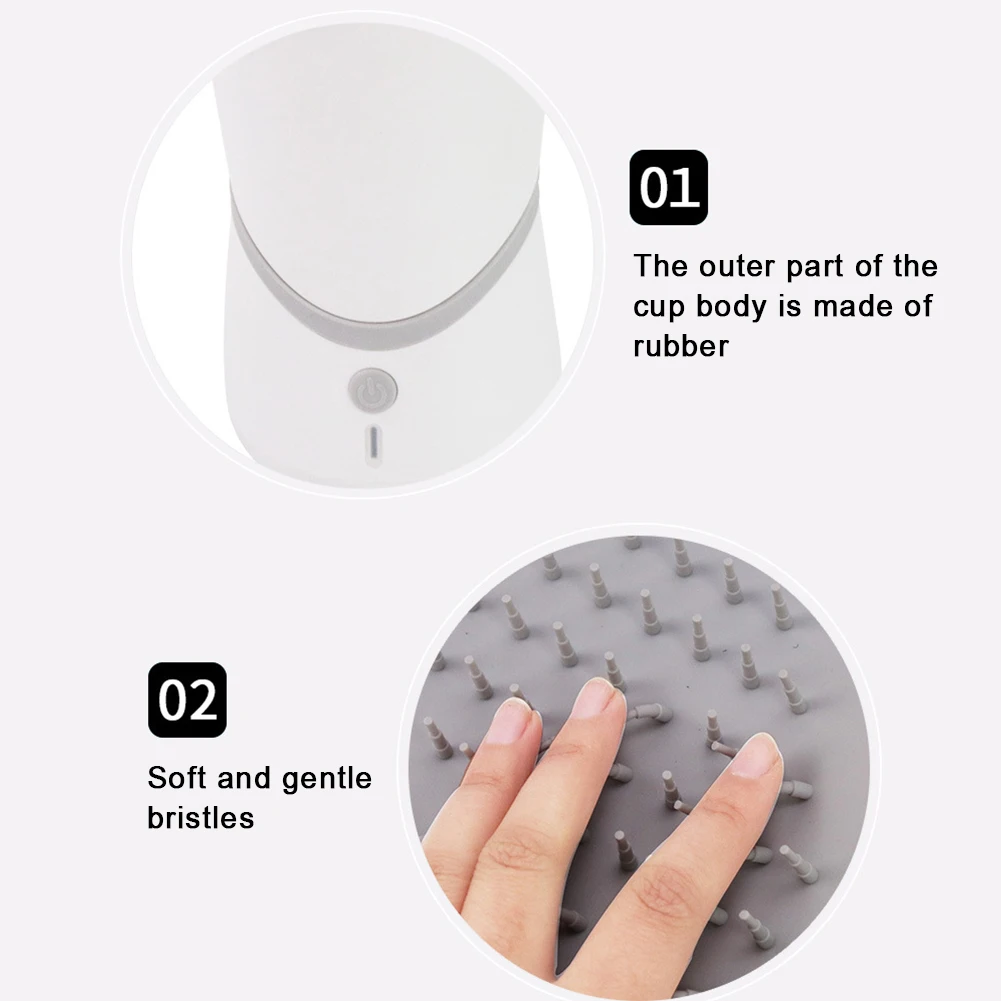 01

The outer part of the cup body is made of rubber

02

Soft and gentle bristles