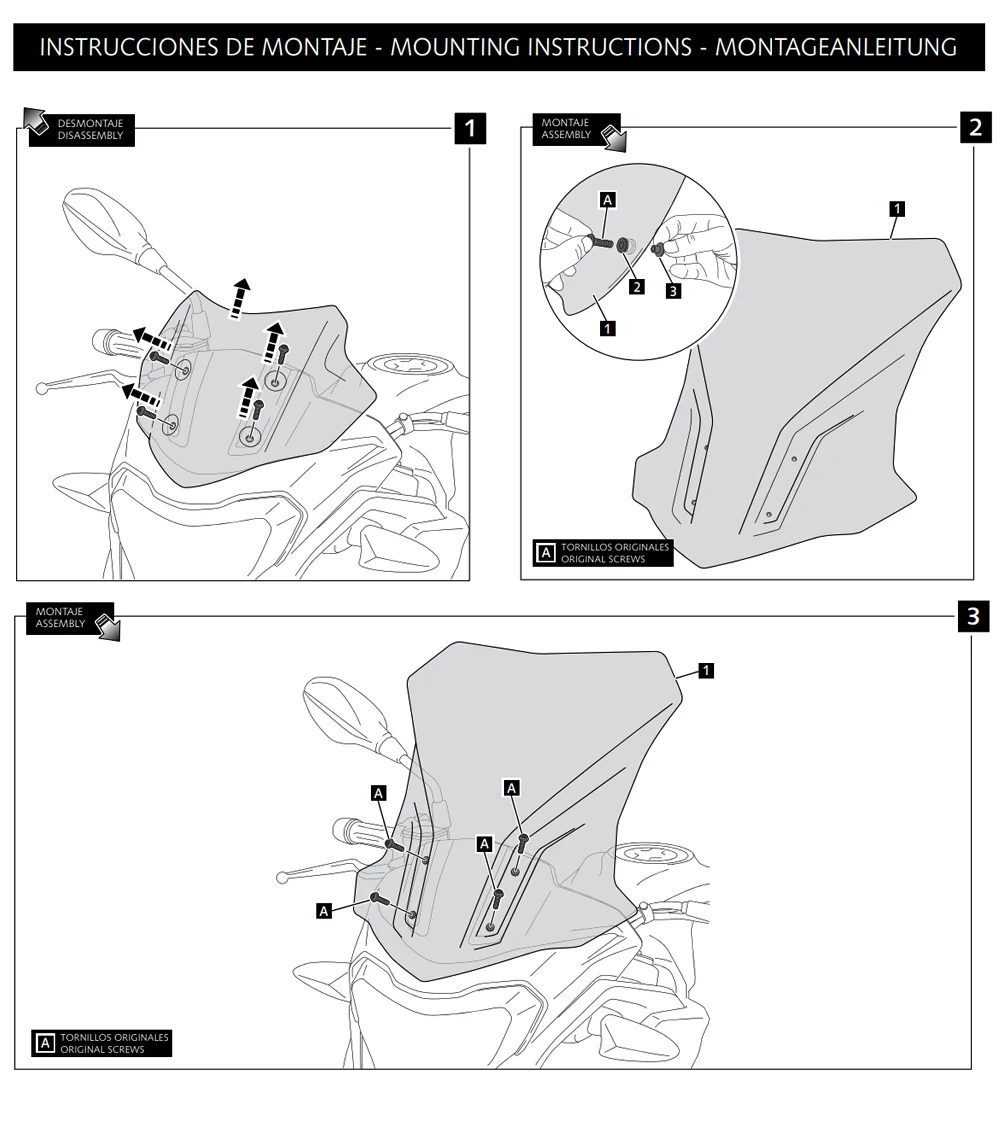 INSTRUCCIONES DE MONTAJE - MOUNTING INSTRUCTIONS - MONTAGEANLEITUNG

DESMONTAJE
DISASSEMBLY

1

MONTAJE
ASSEMBLY

2

A

2

3

1

1

A TORNILLOS ORIGINALES
ORIGINAL SCREWS

MONTAJE
ASSEMBLY

3

1

A

A

A

A

A TORNILLOS ORIGINALES
ORIGINAL SCREWS