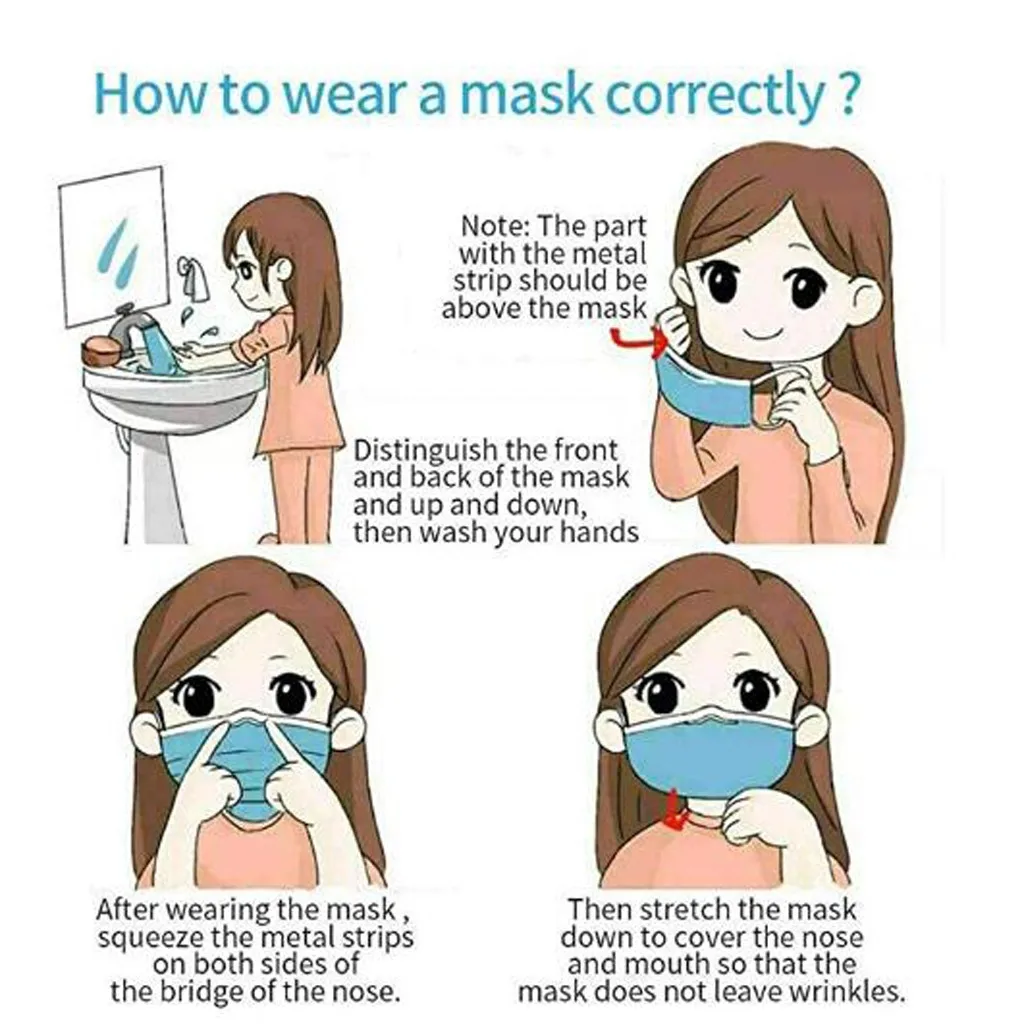 How to wear a mask correctly ?

Note: The part with the metal strip should be above the mask

Distinguish the front and back of the mask and up and down, then wash your hands

After wearing the mask , squeeze the metal strips on both sides of the bridge of the nose.

Then stretch the mask down to cover the nose and mouth so that the mask does not leave wrinkles.